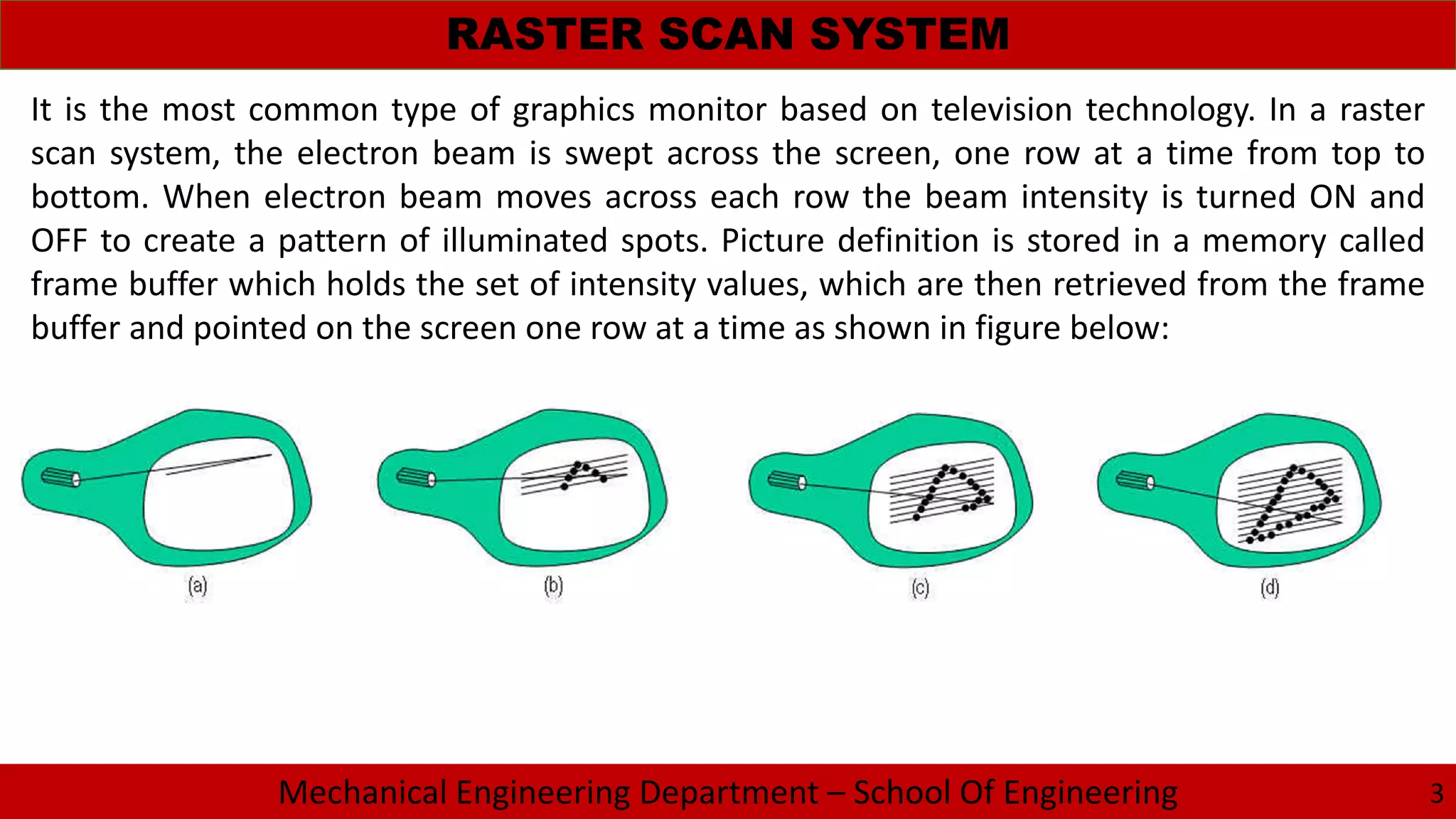 RASTER SCAN SYSTEM

It is the most common type of graphics monitor based on television technology. In a raster scan system, the electron beam is swept across the screen, one row at a time from top to bottom. When electron beam moves across each row the beam intensity is turned ON and OFF to create a pattern of illuminated spots. Picture definition is stored in a memory called frame buffer which holds the set of intensity values, which are then retrieved from the frame buffer and pointed on the screen one row at a time as shown in figure below:

(a)

(b)

(c)

(d)

Mechanical Engineering Department – School Of Engineering

3