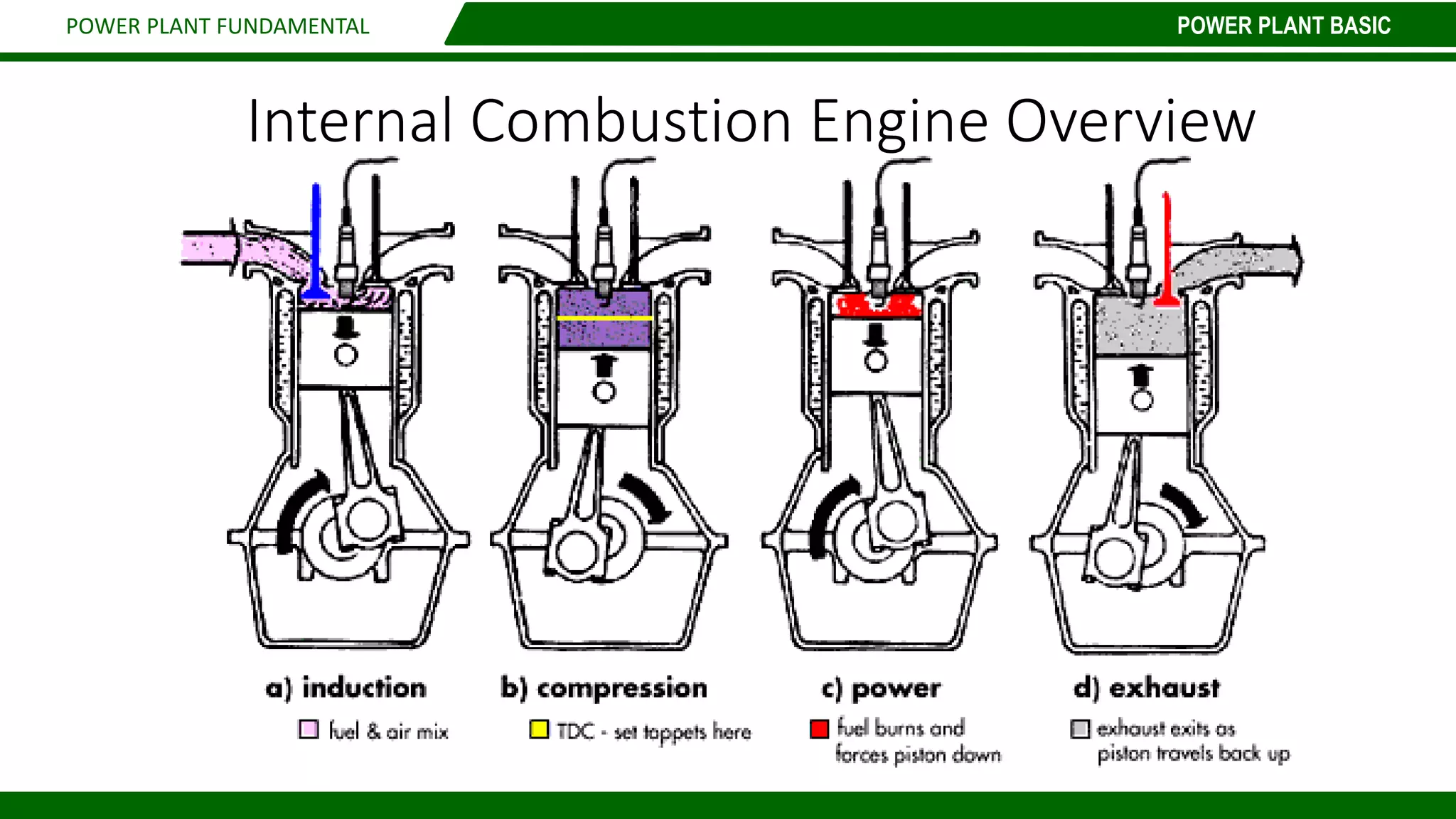 POWER PLANT FUNDAMENTAL

POWER PLANT BASIC

Internal Combustion Engine Overview

a) induction

fuel & air mix

b) compression

TDC - set tappets here

c) power

fuel burns and forces piston down

d) exhaust

exhaust exits as piston travels back up