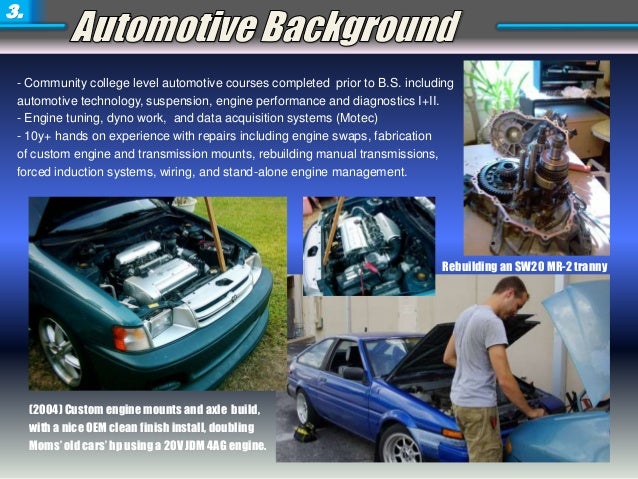 3.

Automotive Background

- Community college level automotive courses completed prior to B.S. including automotive technology, suspension, engine performance and diagnostics I+II.
- Engine tuning, dyno work, and data acquisition systems (Motec)
- 10y+ hands on experience with repairs including engine swaps, fabrication of custom engine and transmission mounts, rebuilding manual transmissions, forced induction systems, wiring, and stand-alone engine management.

Rebuilding an SW20 MR-2 tranny

(2004) Custom engine mounts and axle build, with a nice OEM clean finish install, doubling Moms' old cars' hp using a 20V JDM 4AG engine.