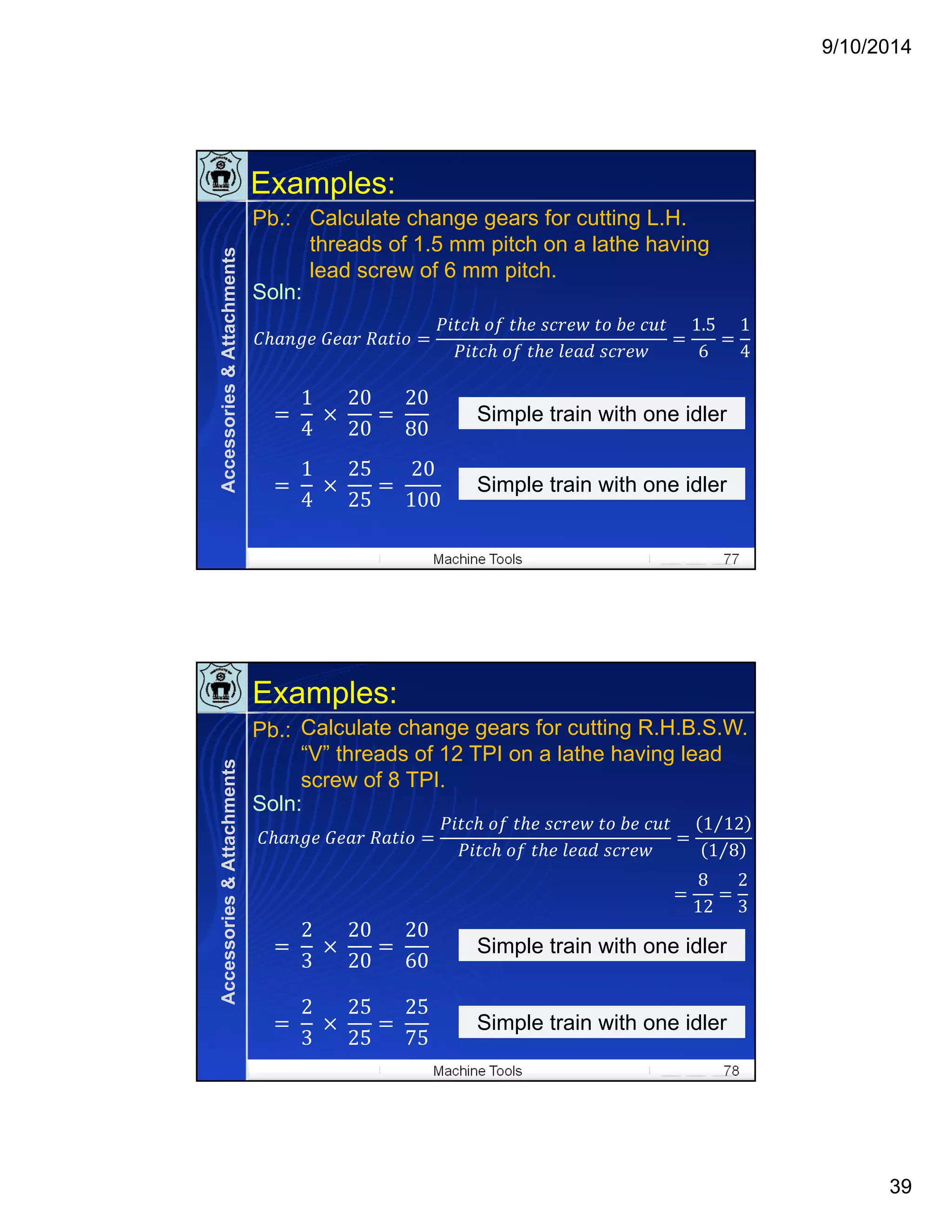 9/10/2014

Examples:

Accessories & Attachments

Pb.: Calculate change gears for cutting L.H. threads of 1.5 mm pitch on a lathe having lead screw of 6 mm pitch.

Soln:

$Change\ Gear\ Ratio = \frac{Pitch\ of\ the\ screw\ to\ be\ cut}{Pitch\ of\ the\ lead\ screw} = \frac{1.5}{6} = \frac{1}{4}$

$= \frac{1}{4} \times \frac{20}{20} = \frac{20}{80}$ Simple train with one idler

$= \frac{1}{4} \times \frac{25}{25} = \frac{20}{100}$ Simple train with one idler

Machine Tools 77

Examples:

Accessories & Attachments

Pb.: Calculate change gears for cutting R.H.B.S.W. “V” threads of 12 TPI on a lathe having lead screw of 8 TPI.

Soln:

$Change\ Gear\ Ratio = \frac{Pitch\ of\ the\ screw\ to\ be\ cut}{Pitch\ of\ the\ lead\ screw} = \frac{(1/12)}{(1/8)}$

$= \frac{8}{12} = \frac{2}{3}$

$= \frac{2}{3} \times \frac{20}{20} = \frac{20}{60}$ Simple train with one idler

$= \frac{2}{3} \times \frac{25}{25} = \frac{25}{75}$ Simple train with one idler

Machine Tools 78

39