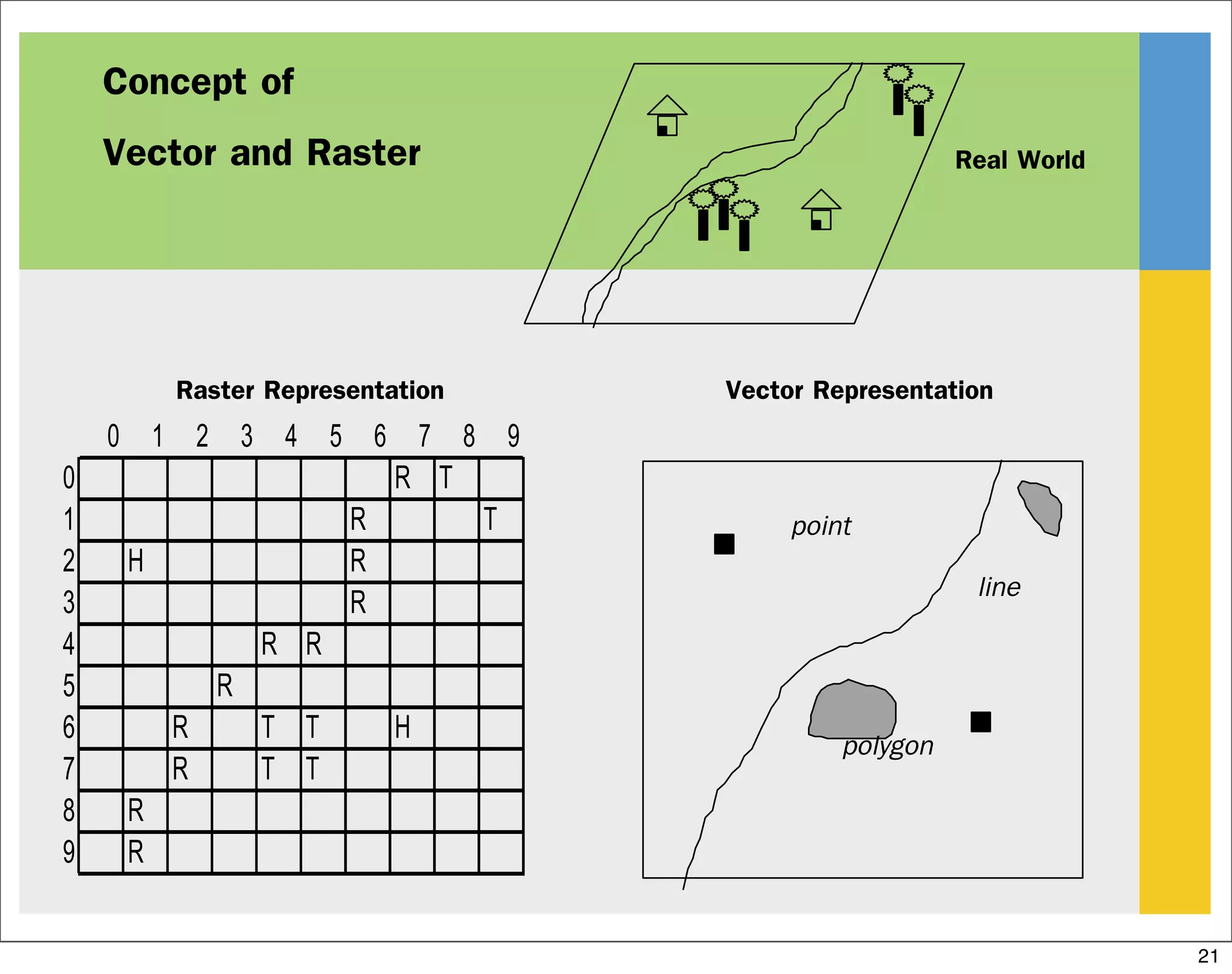 Concept of

Vector and Raster

Real World

Raster Representation

| | 0 | 1 | 2 | 3 | 4 | 5 | 6 | 7 | 8 | 9 |
|---|---|---|---|---|---|---|---|---|---|---|
| 0 | | | | | | | | R | T | |
| 1 | | | | | | | R | | | T |
| 2 | | H | | | | | R | | | |
| 3 | | | | | | | R | | | |
| 4 | | | | | R | R | | | | |
| 5 | | | | R | | | | | | |
| 6 | | | R | | T | T | | H | | |
| 7 | | | R | | T | T | | | | |
| 8 | | R | | | | | | | | |
| 9 | | R | | | | | | | | |

Vector Representation

point

line

polygon

21