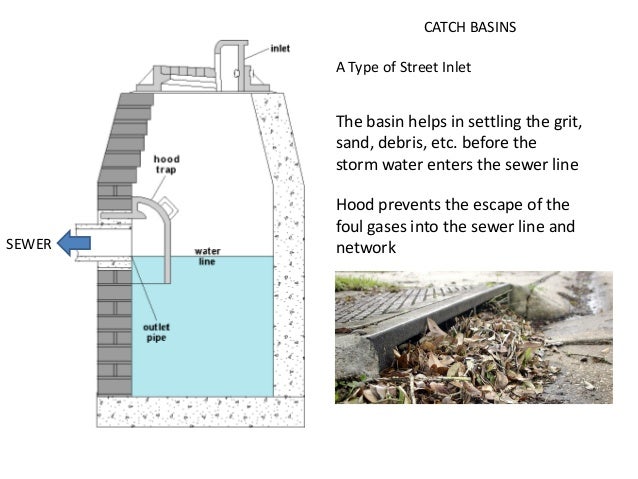 CATCH BASINS

A Type of Street Inlet

The basin helps in settling the grit, sand, debris, etc. before the storm water enters the sewer line

Hood prevents the escape of the foul gases into the sewer line and network

inlet

hood trap

SEWER

water line

outlet pipe