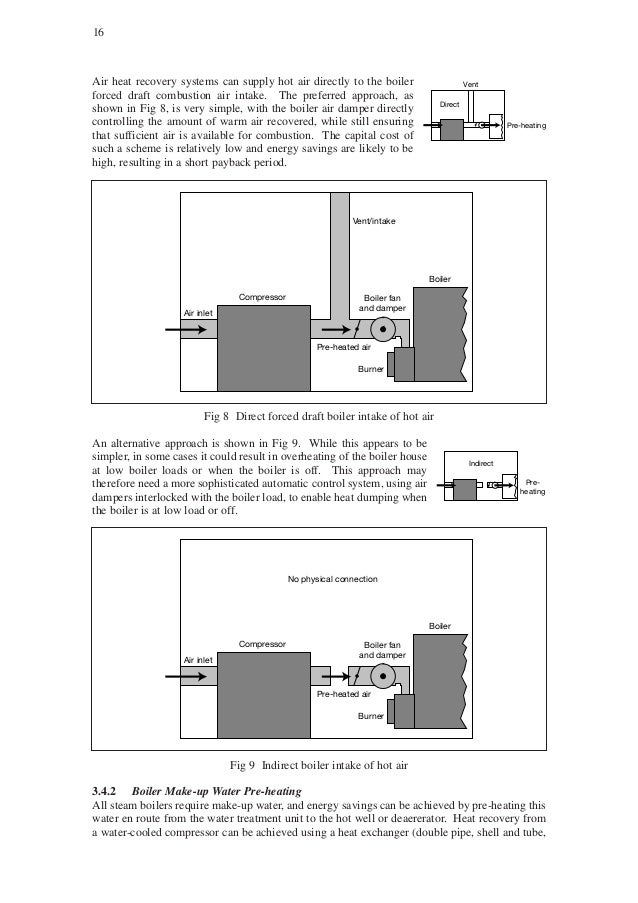 16

Air heat recovery systems can supply hot air directly to the boiler forced draft combustion air intake. The preferred approach, as shown in Fig 8, is very simple, with the boiler air damper directly controlling the amount of warm air recovered, while still ensuring that sufficient air is available for combustion. The capital cost of such a scheme is relatively low and energy savings are likely to be high, resulting in a short payback period.

Vent
Direct
Pre-heating

Vent/intake
Boiler
Compressor
Boiler fan and damper
Air inlet
Pre-heated air
Burner

Fig 8 Direct forced draft boiler intake of hot air

An alternative approach is shown in Fig 9. While this appears to be simpler, in some cases it could result in overheating of the boiler house at low boiler loads or when the boiler is off. This approach may therefore need a more sophisticated automatic control system, using air dampers interlocked with the boiler load, to enable heat dumping when the boiler is at low load or off.

Indirect
Pre-heating

No physical connection
Boiler
Compressor
Boiler fan and damper
Air inlet
Pre-heated air
Burner

Fig 9 Indirect boiler intake of hot air

3.4.2 Boiler Make-up Water Pre-heating
All steam boilers require make-up water, and energy savings can be achieved by pre-heating this water en route from the water treatment unit to the hot well or deaererator. Heat recovery from a water-cooled compressor can be achieved using a heat exchanger (double pipe, shell and tube,