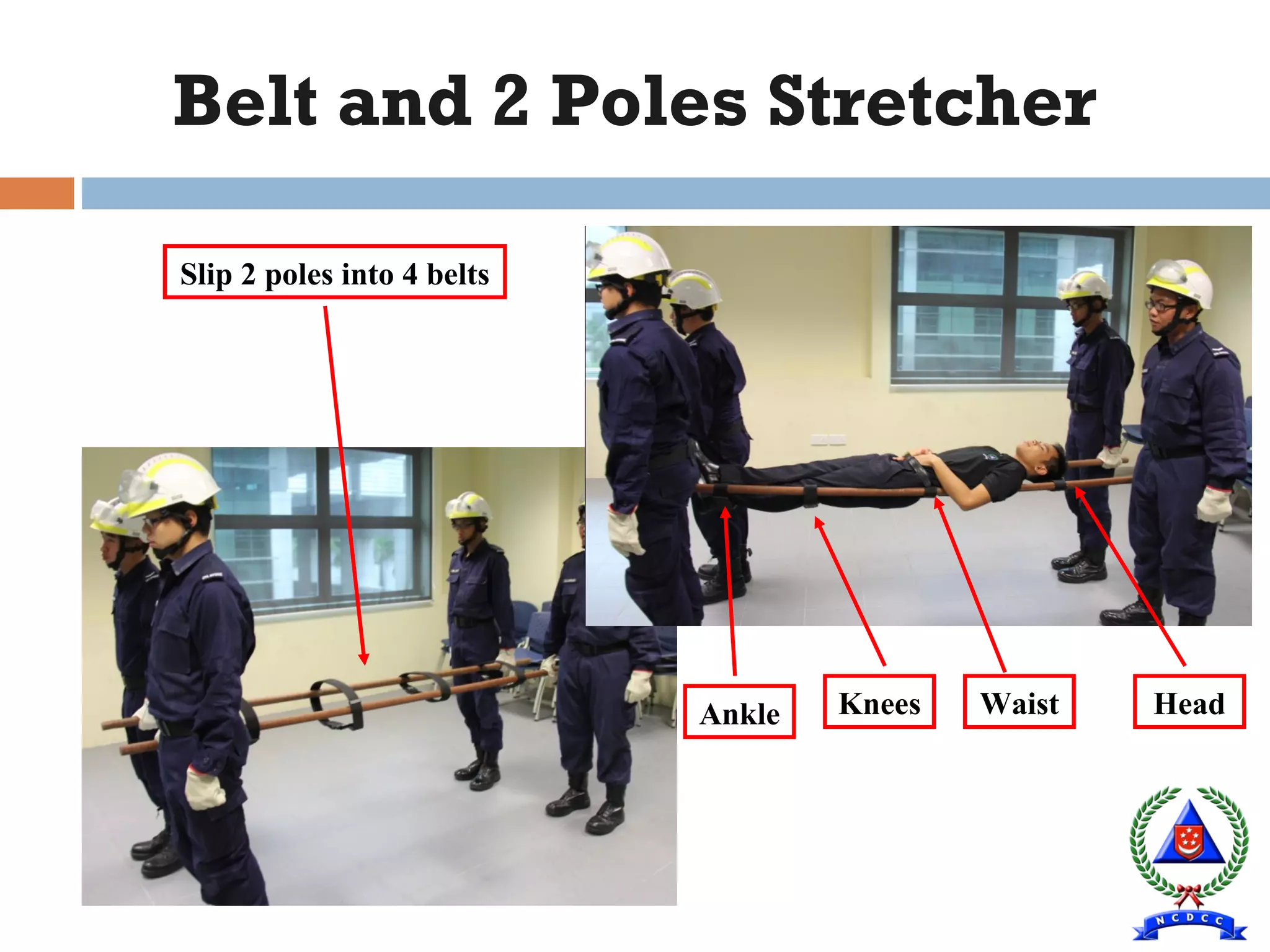 Belt and 2 Poles Stretcher

Slip 2 poles into 4 belts

Ankle

Knees

Waist

Head

NCDCC