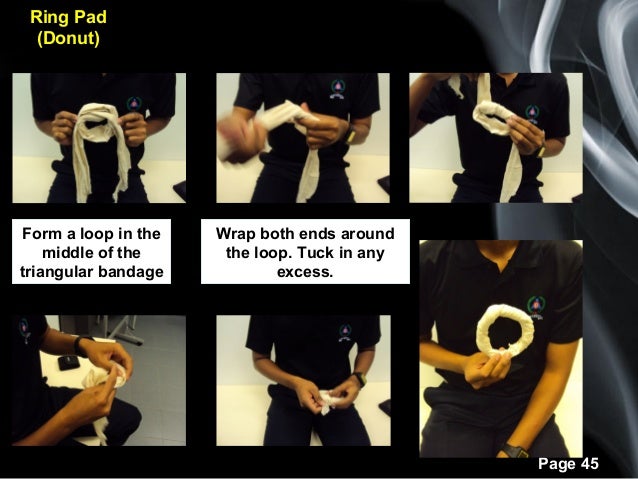 Ring Pad
(Donut)

Form a loop in the middle of the triangular bandage

Wrap both ends around the loop. Tuck in any excess.

Page 45