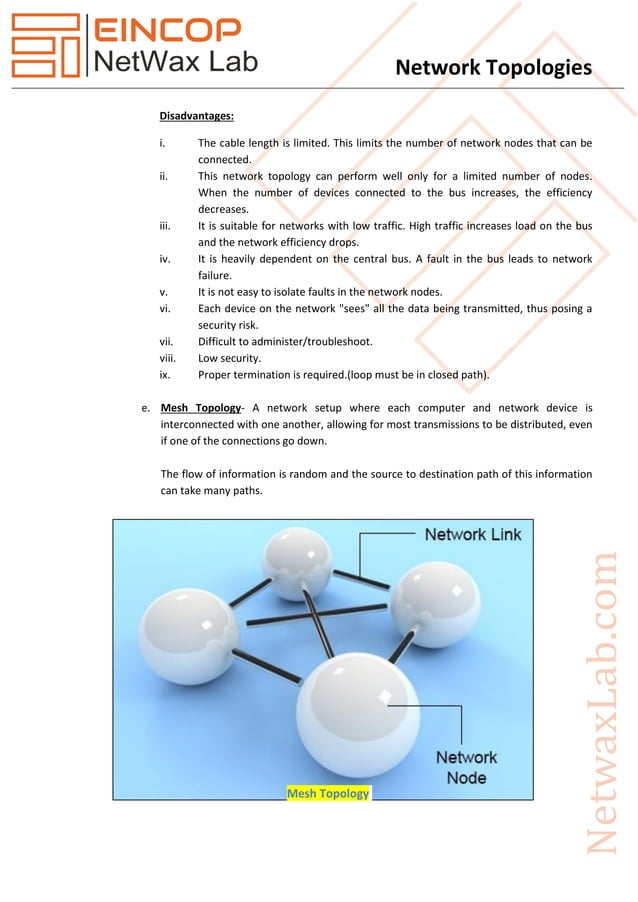 EINCOP
NetWax Lab

Network Topologies

Disadvantages:

i. The cable length is limited. This limits the number of network nodes that can be connected.
ii. This network topology can perform well only for a limited number of nodes. When the number of devices connected to the bus increases, the efficiency decreases.
iii. It is suitable for networks with low traffic. High traffic increases load on the bus and the network efficiency drops.
iv. It is heavily dependent on the central bus. A fault in the bus leads to network failure.
v. It is not easy to isolate faults in the network nodes.
vi. Each device on the network "sees" all the data being transmitted, thus posing a security risk.
vii. Difficult to administer/troubleshoot.
viii. Low security.
ix. Proper termination is required.(loop must be in closed path).

e. Mesh Topology- A network setup where each computer and network device is interconnected with one another, allowing for most transmissions to be distributed, even if one of the connections go down.

The flow of information is random and the source to destination path of this information can take many paths.

Network Link

Network Node

Mesh Topology

NetwaxLab.com