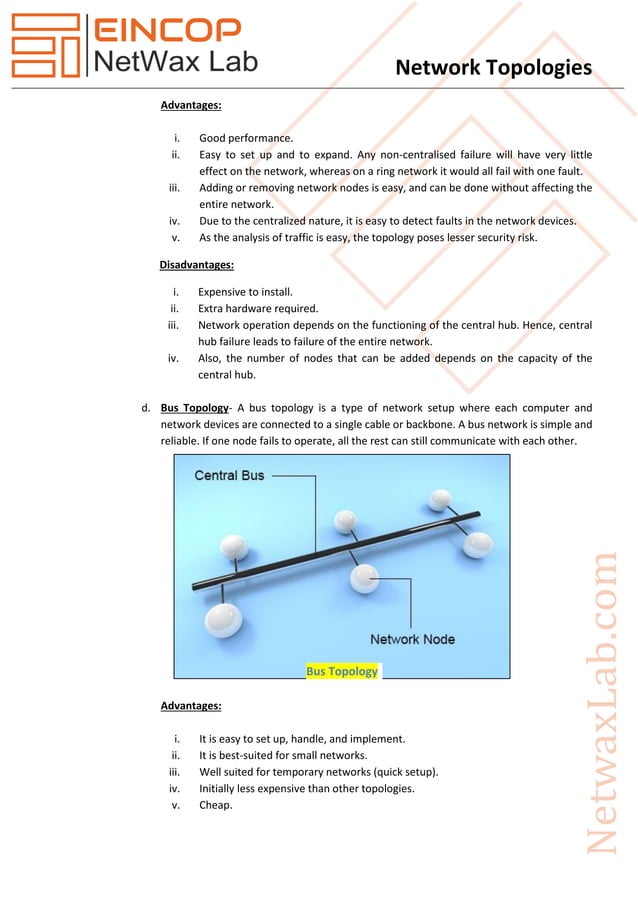 EINCOP
NetWax Lab

Network Topologies

Advantages:

i. Good performance.
ii. Easy to set up and to expand. Any non-centralised failure will have very little effect on the network, whereas on a ring network it would all fail with one fault.
iii. Adding or removing network nodes is easy, and can be done without affecting the entire network.
iv. Due to the centralized nature, it is easy to detect faults in the network devices.
v. As the analysis of traffic is easy, the topology poses lesser security risk.

Disadvantages:

i. Expensive to install.
ii. Extra hardware required.
iii. Network operation depends on the functioning of the central hub. Hence, central hub failure leads to failure of the entire network.
iv. Also, the number of nodes that can be added depends on the capacity of the central hub.

d. Bus Topology- A bus topology is a type of network setup where each computer and network devices are connected to a single cable or backbone. A bus network is simple and reliable. If one node fails to operate, all the rest can still communicate with each other.

Central Bus

Network Node

Bus Topology

Advantages:

i. It is easy to set up, handle, and implement.
ii. It is best-suited for small networks.
iii. Well suited for temporary networks (quick setup).
iv. Initially less expensive than other topologies.
v. Cheap.

NetwaxLab.com