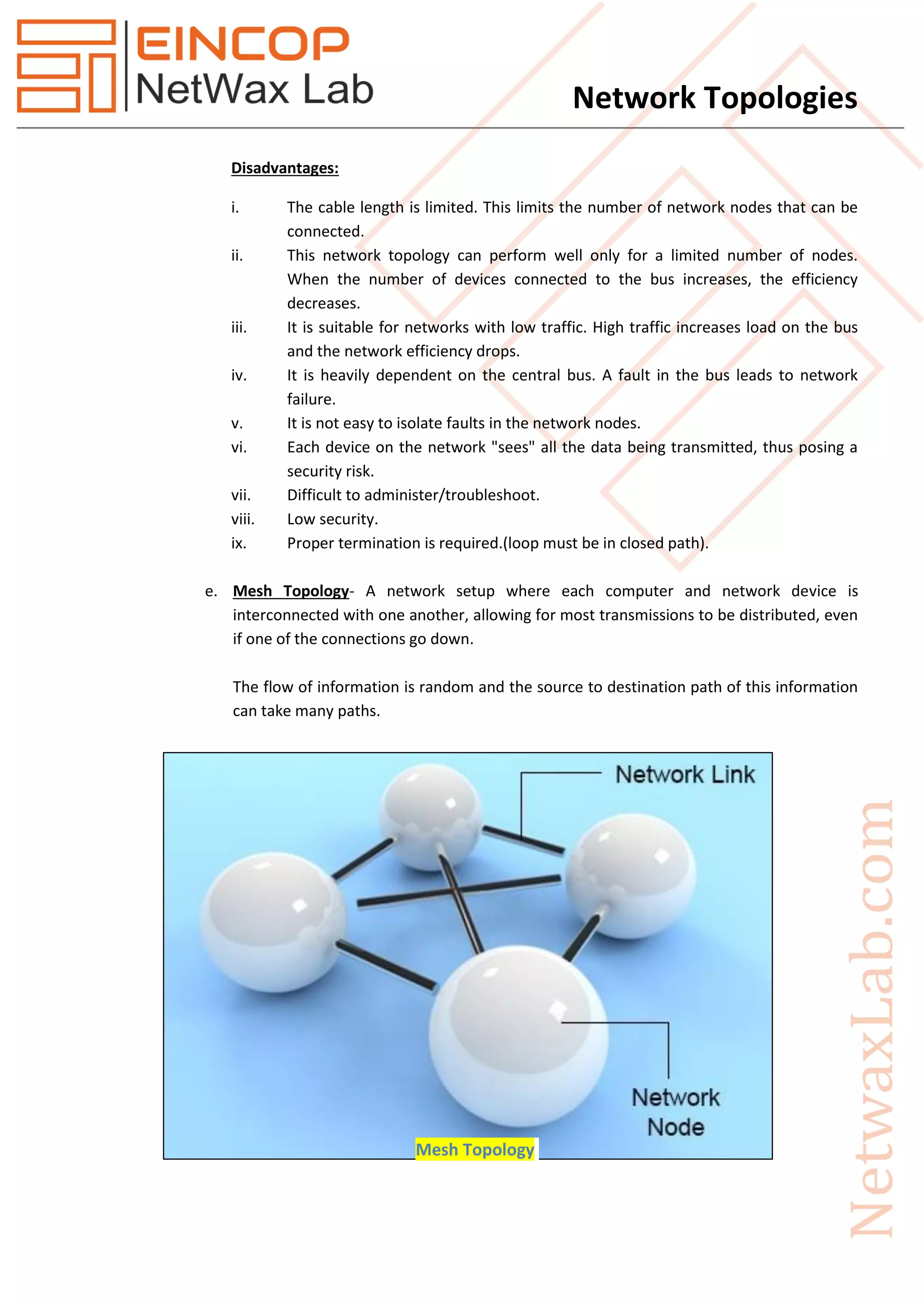 EINCOP
NetWax Lab

Network Topologies

Disadvantages:

i. The cable length is limited. This limits the number of network nodes that can be connected.
ii. This network topology can perform well only for a limited number of nodes. When the number of devices connected to the bus increases, the efficiency decreases.
iii. It is suitable for networks with low traffic. High traffic increases load on the bus and the network efficiency drops.
iv. It is heavily dependent on the central bus. A fault in the bus leads to network failure.
v. It is not easy to isolate faults in the network nodes.
vi. Each device on the network "sees" all the data being transmitted, thus posing a security risk.
vii. Difficult to administer/troubleshoot.
viii. Low security.
ix. Proper termination is required.(loop must be in closed path).

e. Mesh Topology- A network setup where each computer and network device is interconnected with one another, allowing for most transmissions to be distributed, even if one of the connections go down.

The flow of information is random and the source to destination path of this information can take many paths.

Network Link

Network Node

Mesh Topology

NetwaxLab.com