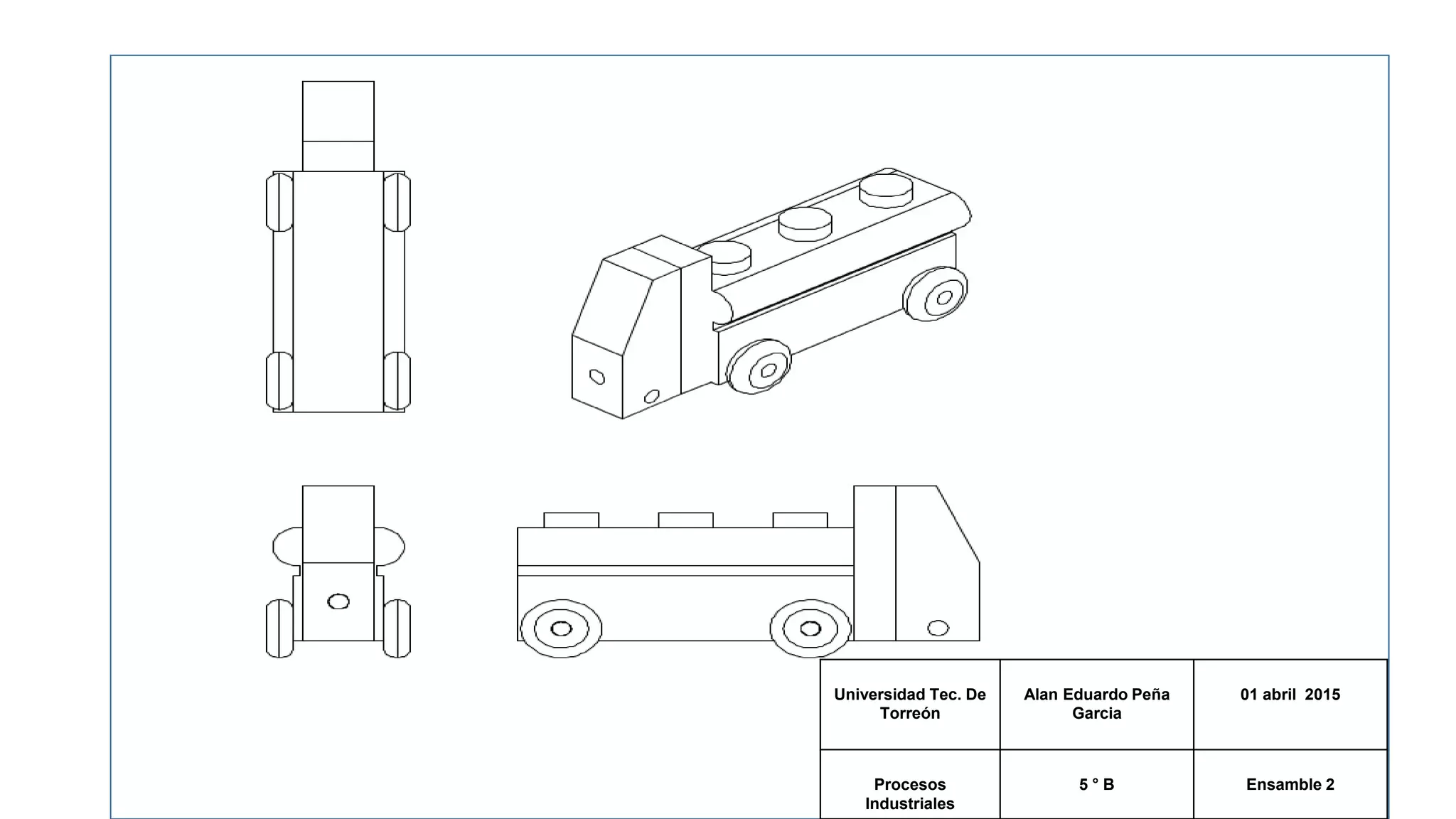 | Universidad Tec. De Torreón | Alan Eduardo Peña Garcia | 01 abril 2015 |
|---|---|---|
| Procesos Industriales | 5 ° B | Ensamble 2 |