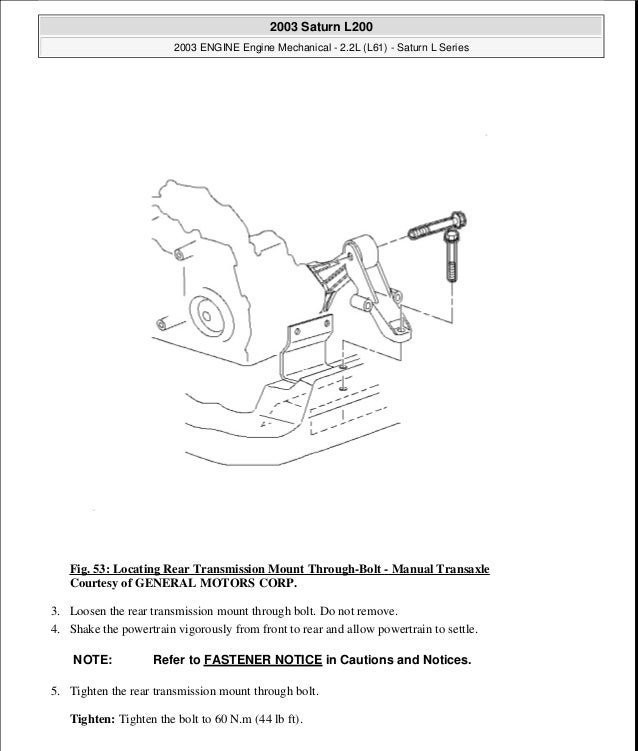 2003 Saturn L200

2003 ENGINE Engine Mechanical - 2.2L (L61) - Saturn L Series

Fig. 53: Locating Rear Transmission Mount Through-Bolt - Manual Transaxle
Courtesy of GENERAL MOTORS CORP.

3. Loosen the rear transmission mount through bolt. Do not remove.
4. Shake the powertrain vigorously from front to rear and allow powertrain to settle.

NOTE: Refer to FASTENER NOTICE in Cautions and Notices.

5. Tighten the rear transmission mount through bolt.

Tighten: Tighten the bolt to 60 N.m (44 lb ft).