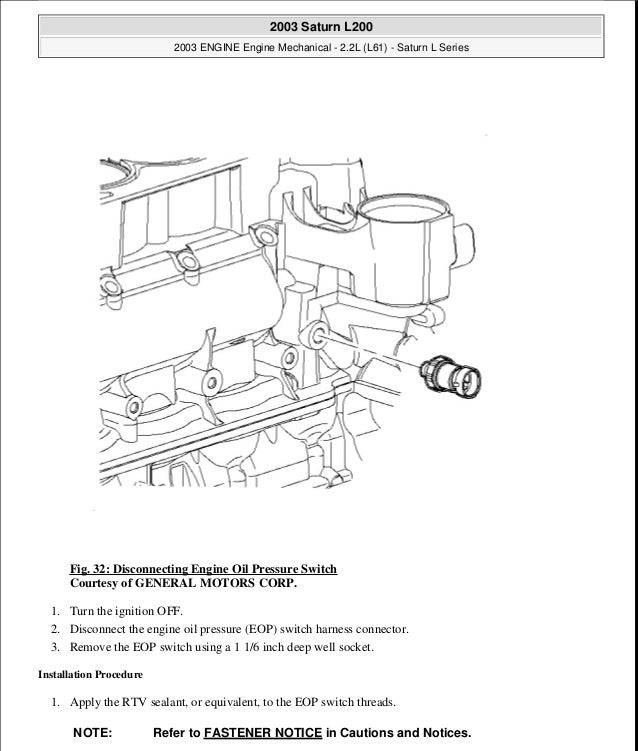 2003 Saturn L200

2003 ENGINE Engine Mechanical - 2.2L (L61) - Saturn L Series

Fig. 32: Disconnecting Engine Oil Pressure Switch
Courtesy of GENERAL MOTORS CORP.

1. Turn the ignition OFF.
2. Disconnect the engine oil pressure (EOP) switch harness connector.
3. Remove the EOP switch using a 1 1/6 inch deep well socket.

Installation Procedure

1. Apply the RTV sealant, or equivalent, to the EOP switch threads.

NOTE: Refer to FASTENER NOTICE in Cautions and Notices.