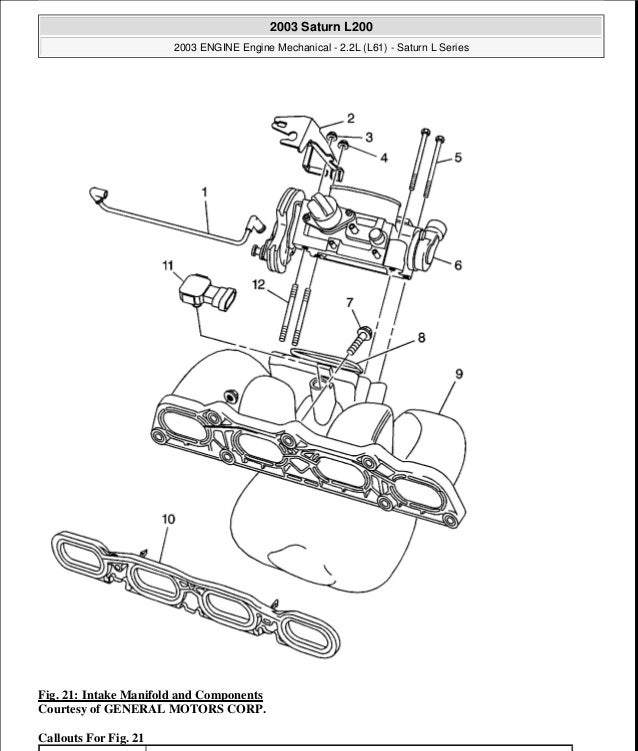 2003 Saturn L200

2003 ENGINE Engine Mechanical - 2.2L (L61) - Saturn L Series

2
3
4
5
1
6
11
12
7
8
9
10

Fig. 21: Intake Manifold and Components
Courtesy of GENERAL MOTORS CORP.

Callouts For Fig. 21