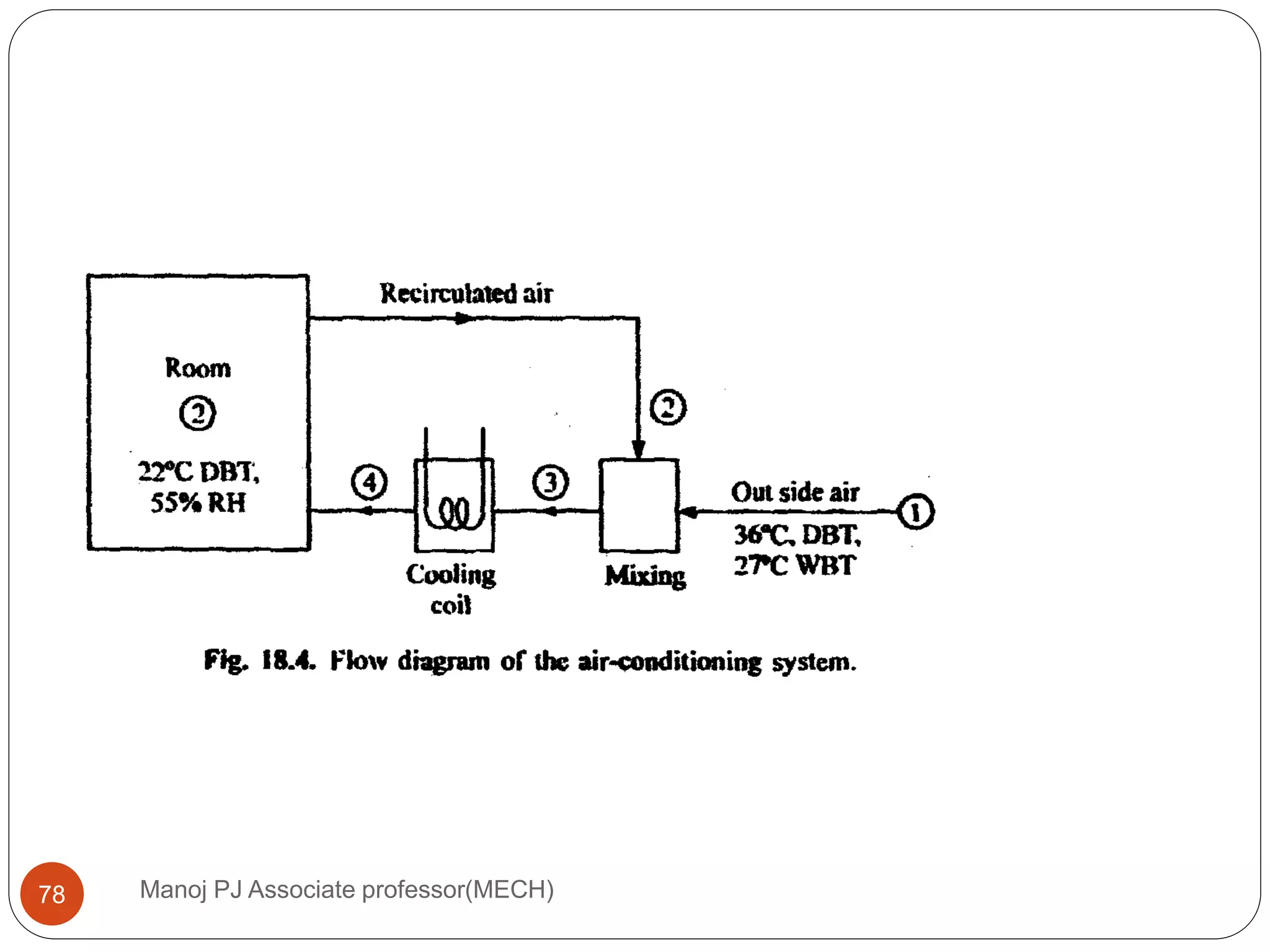 Recirculated air

Room
2
22°C DBT,
55% RH

4

3

2

Out side air
1
36°C, DBT,
27°C WBT

Cooling coil

Mixing

Fig. 18.4. Flow diagram of the air-conditioning system.

78

Manoj PJ Associate professor(MECH)