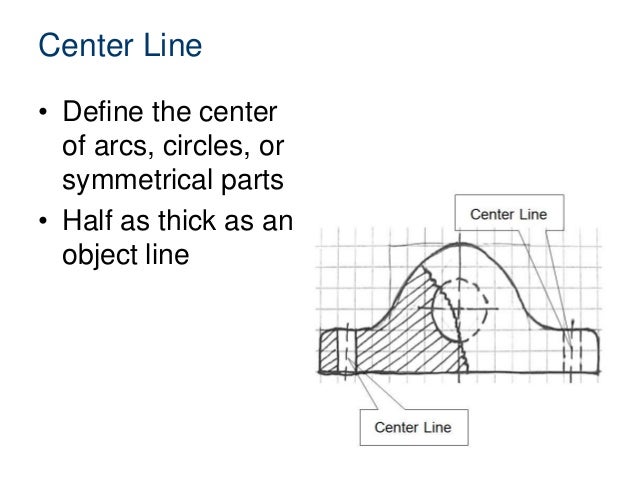 Center Line

• Define the center of arcs, circles, or symmetrical parts
• Half as thick as an object line

Center Line

Center Line