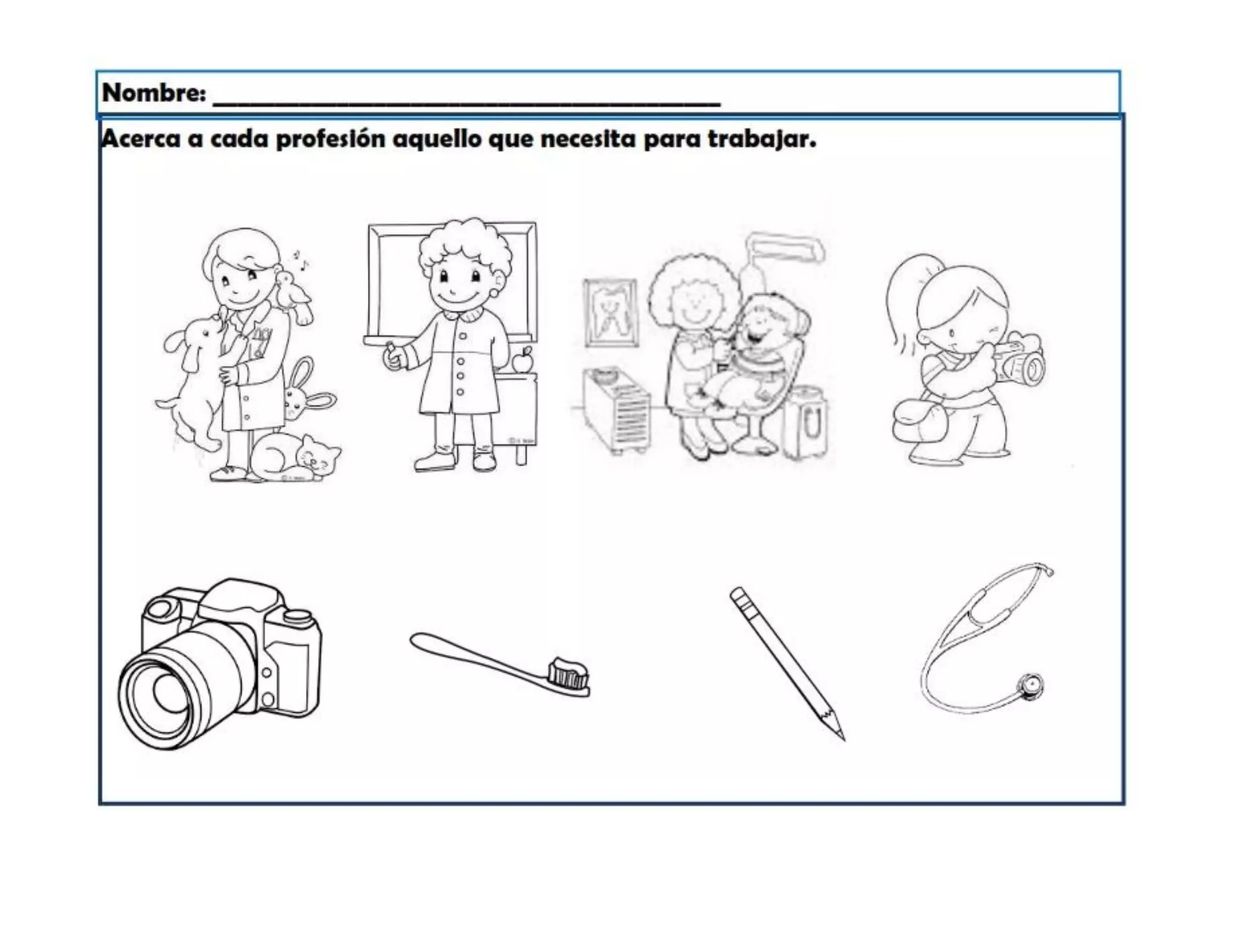 Nombre: ______________________________

Acerca a cada profesión aquello que necesita para trabajar.