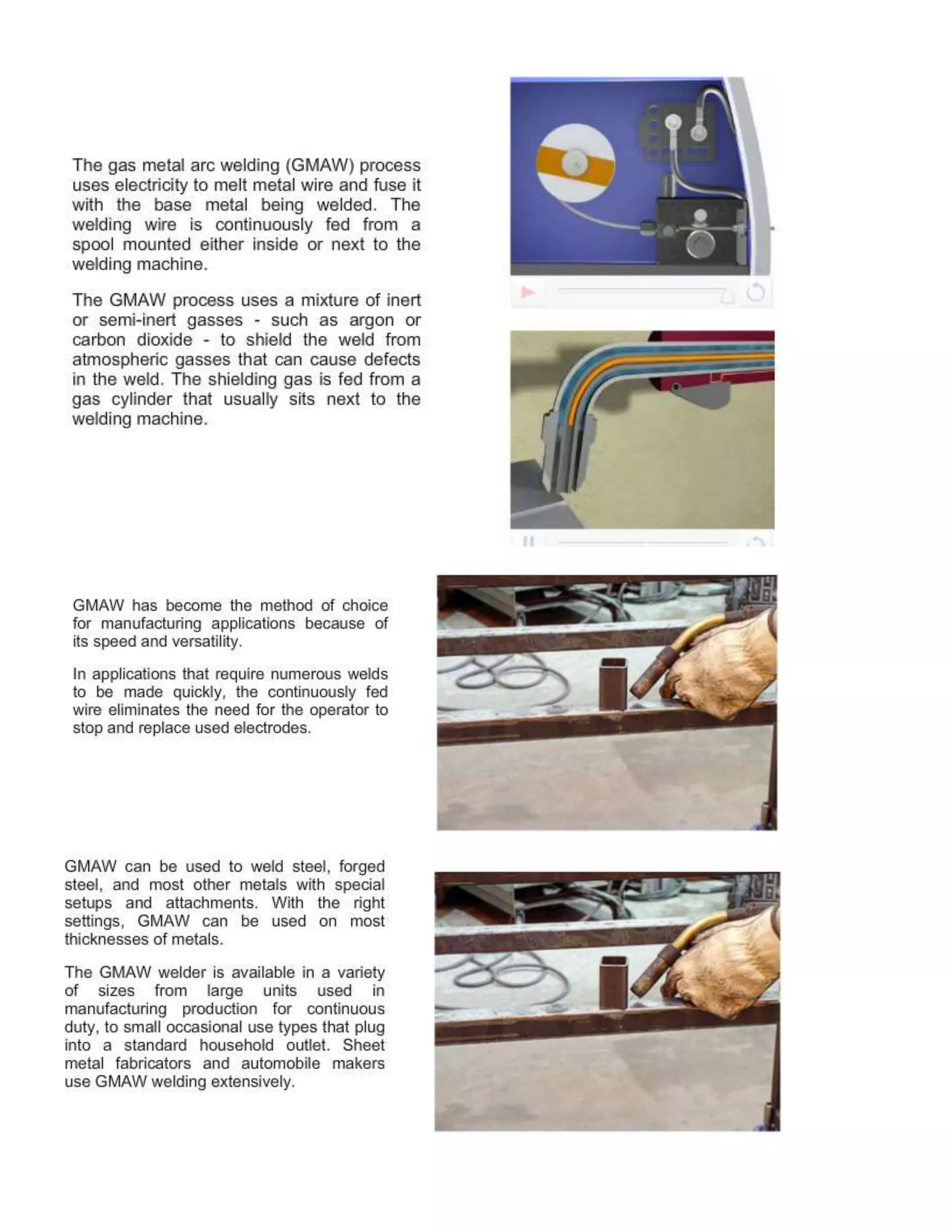 The gas metal arc welding (GMAW) process uses electricity to melt metal wire and fuse it with the base metal being welded. The welding wire is continuously fed from a spool mounted either inside or next to the welding machine.

The GMAW process uses a mixture of inert or semi-inert gasses - such as argon or carbon dioxide - to shield the weld from atmospheric gasses that can cause defects in the weld. The shielding gas is fed from a gas cylinder that usually sits next to the welding machine.

GMAW has become the method of choice for manufacturing applications because of its speed and versatility.

In applications that require numerous welds to be made quickly, the continuously fed wire eliminates the need for the operator to stop and replace used electrodes.

GMAW can be used to weld steel, forged steel, and most other metals with special setups and attachments. With the right settings, GMAW can be used on most thicknesses of metals.

The GMAW welder is available in a variety of sizes from large units used in manufacturing production for continuous duty, to small occasional use types that plug into a standard household outlet. Sheet metal fabricators and automobile makers use GMAW welding extensively.