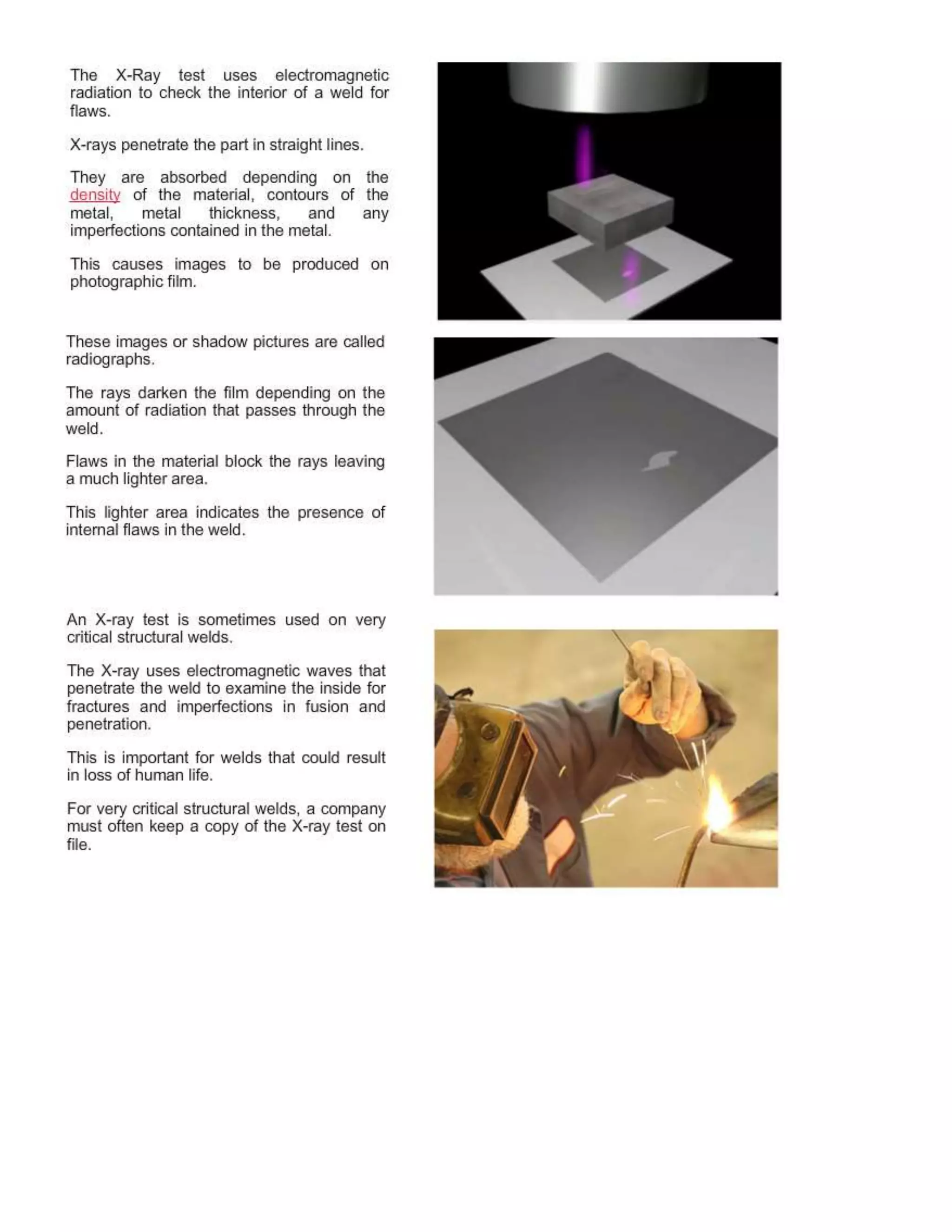 The X-Ray test uses electromagnetic radiation to check the interior of a weld for flaws.

X-rays penetrate the part in straight lines.

They are absorbed depending on the density of the material, contours of the metal, metal thickness, and any imperfections contained in the metal.

This causes images to be produced on photographic film.

These images or shadow pictures are called radiographs.

The rays darken the film depending on the amount of radiation that passes through the weld.

Flaws in the material block the rays leaving a much lighter area.

This lighter area indicates the presence of internal flaws in the weld.

An X-ray test is sometimes used on very critical structural welds.

The X-ray uses electromagnetic waves that penetrate the weld to examine the inside for fractures and imperfections in fusion and penetration.

This is important for welds that could result in loss of human life.

For very critical structural welds, a company must often keep a copy of the X-ray test on file.