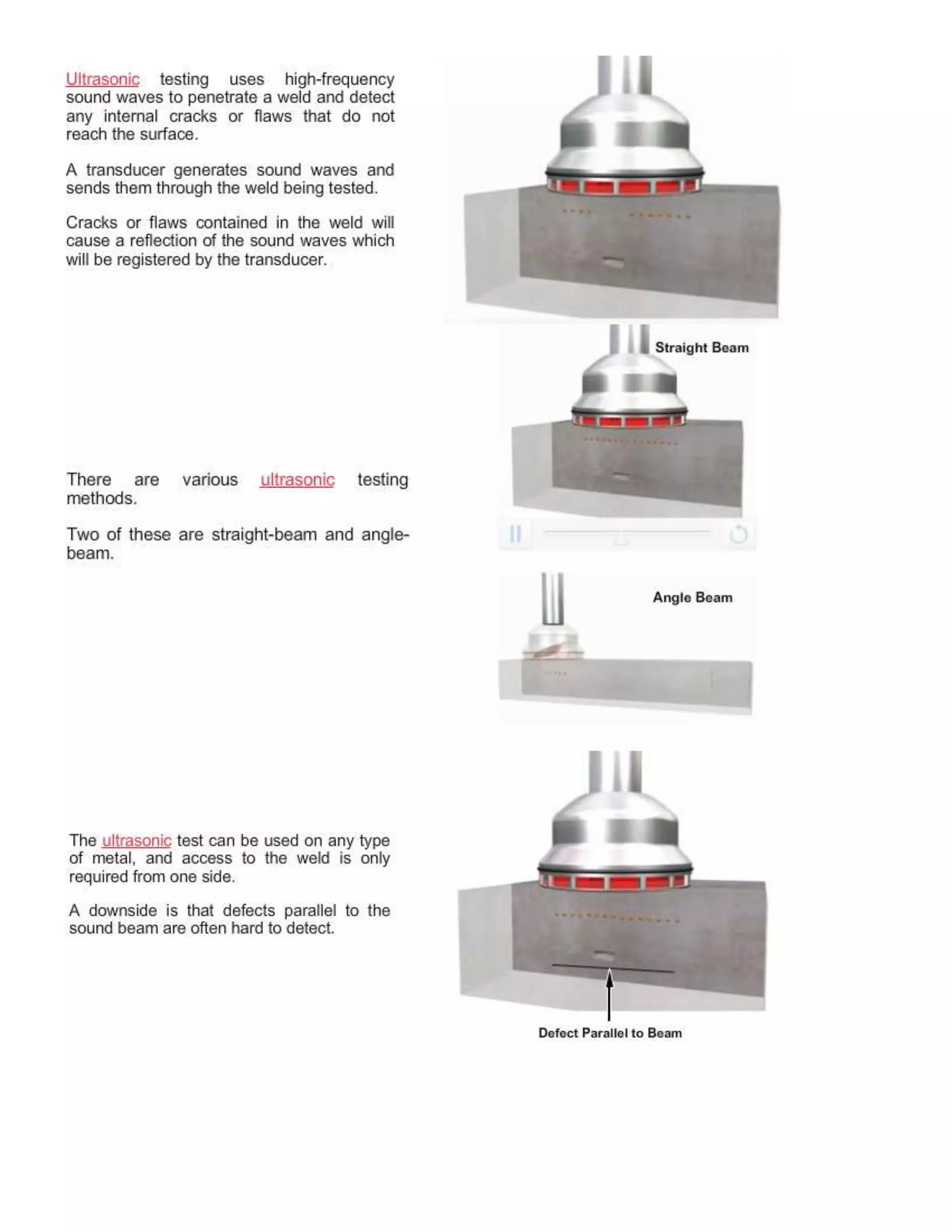 Ultrasonic testing uses high-frequency sound waves to penetrate a weld and detect any internal cracks or flaws that do not reach the surface.

A transducer generates sound waves and sends them through the weld being tested.

Cracks or flaws contained in the weld will cause a reflection of the sound waves which will be registered by the transducer.

Straight Beam

There are various ultrasonic testing methods.

Two of these are straight-beam and angle-beam.

Angle Beam

The ultrasonic test can be used on any type of metal, and access to the weld is only required from one side.

A downside is that defects parallel to the sound beam are often hard to detect.

Defect Parallel to Beam