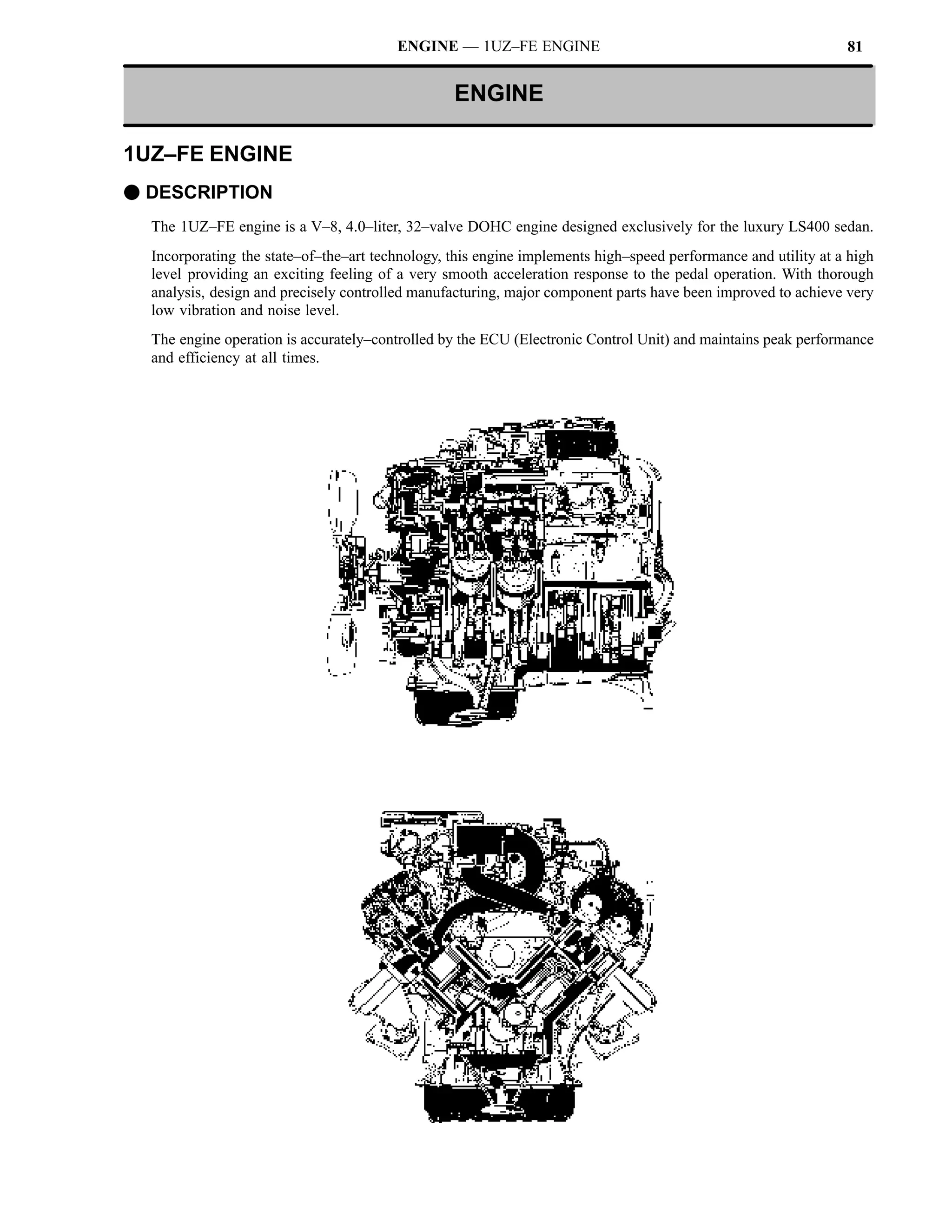 ENGINE — 1UZ–FE ENGINE 81

ENGINE

1UZ–FE ENGINE

● DESCRIPTION

The 1UZ–FE engine is a V–8, 4.0–liter, 32–valve DOHC engine designed exclusively for the luxury LS400 sedan.

Incorporating the state–of–the–art technology, this engine implements high–speed performance and utility at a high level providing an exciting feeling of a very smooth acceleration response to the pedal operation. With thorough analysis, design and precisely controlled manufacturing, major component parts have been improved to achieve very low vibration and noise level.

The engine operation is accurately–controlled by the ECU (Electronic Control Unit) and maintains peak performance and efficiency at all times.