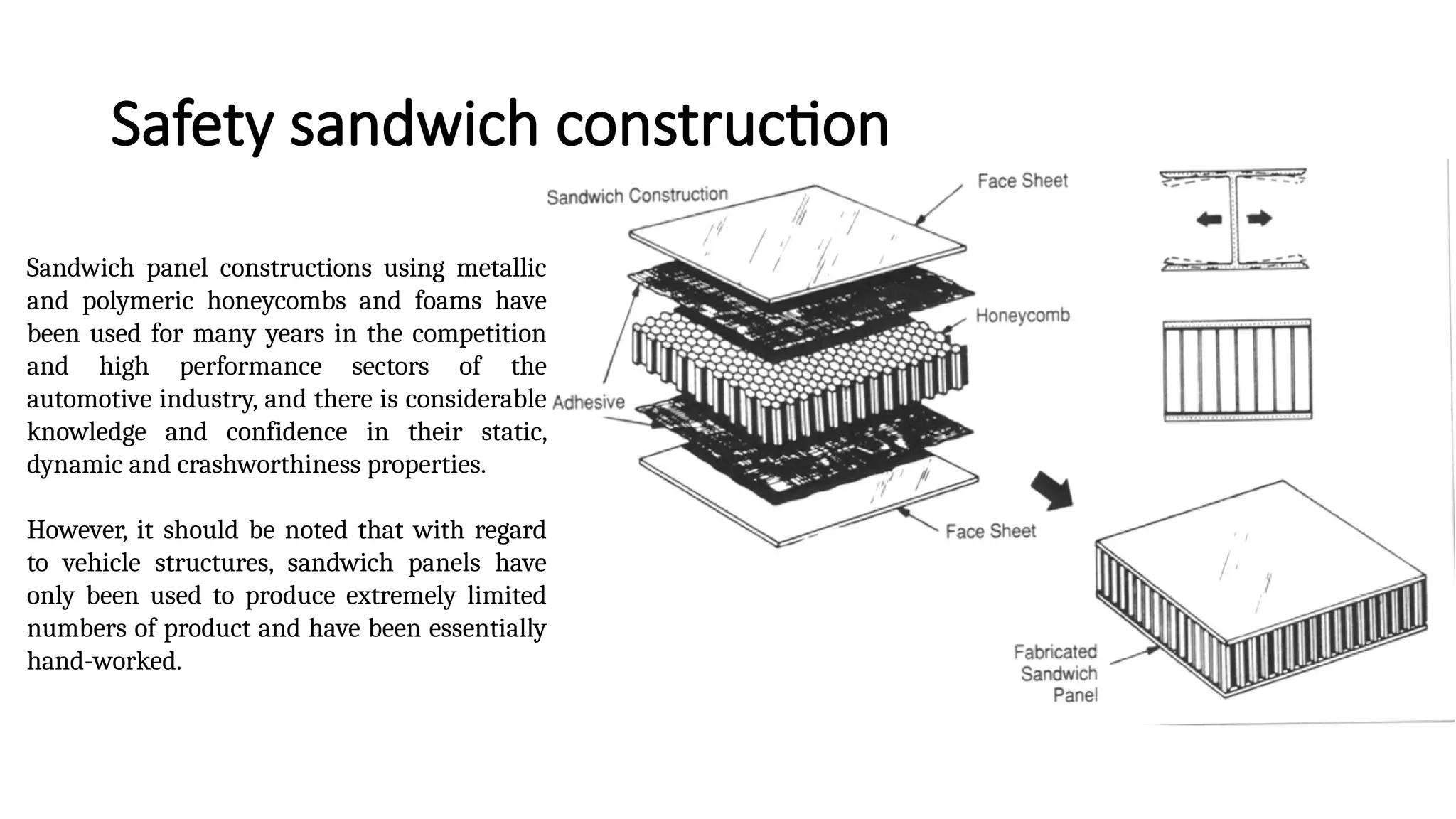 Safety sandwich construction

Sandwich panel constructions using metallic and polymeric honeycombs and foams have been used for many years in the competition and high performance sectors of the automotive industry, and there is considerable knowledge and confidence in their static, dynamic and crashworthiness properties.

However, it should be noted that with regard to vehicle structures, sandwich panels have only been used to produce extremely limited numbers of product and have been essentially hand-worked.

Sandwich Construction

Face Sheet

Honeycomb

Adhesive

Face Sheet

Fabricated Sandwich Panel