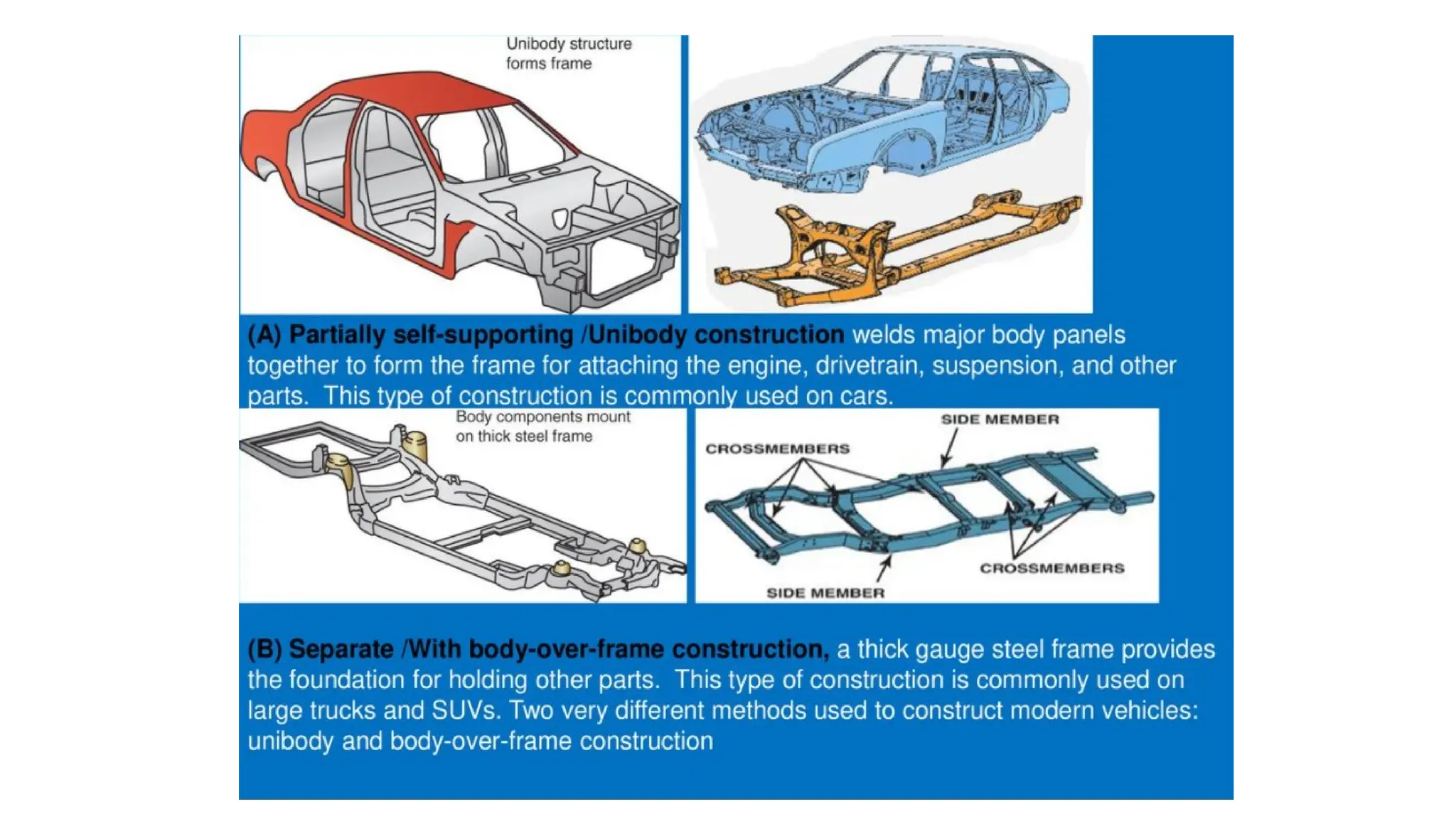 Unibody structure forms frame

(A) Partially self-supporting /Unibody construction welds major body panels together to form the frame for attaching the engine, drivetrain, suspension, and other parts. This type of construction is commonly used on cars.

Body components mount on thick steel frame

SIDE MEMBER

CROSSMEMBERS

CROSSMEMBERS

SIDE MEMBER

(B) Separate /With body-over-frame construction, a thick gauge steel frame provides the foundation for holding other parts. This type of construction is commonly used on large trucks and SUVs. Two very different methods used to construct modern vehicles: unibody and body-over-frame construction