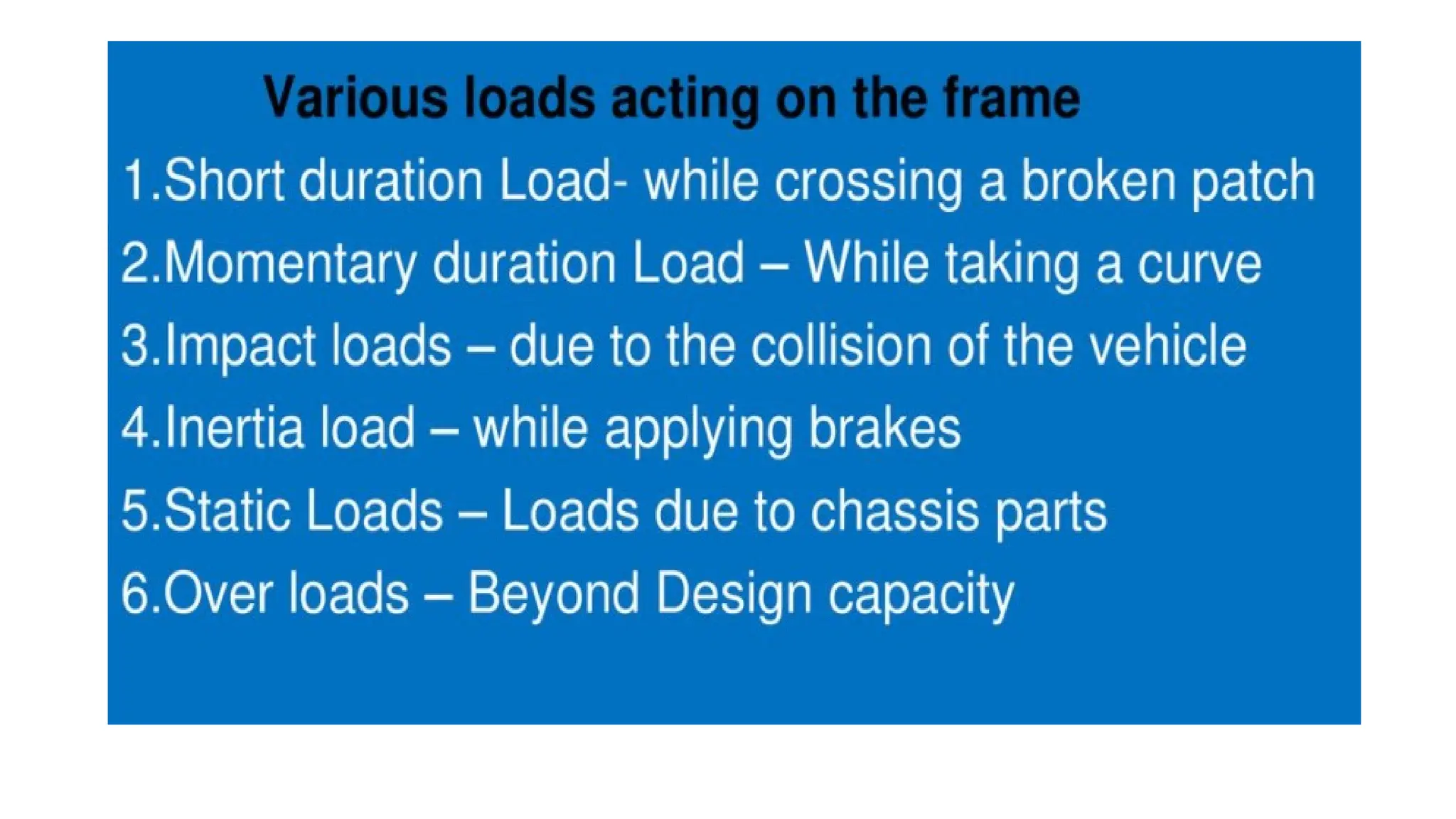 Various loads acting on the frame

1.Short duration Load- while crossing a broken patch

2.Momentary duration Load – While taking a curve

3.Impact loads – due to the collision of the vehicle

4.Inertia load – while applying brakes

5.Static Loads – Loads due to chassis parts

6.Over loads – Beyond Design capacity