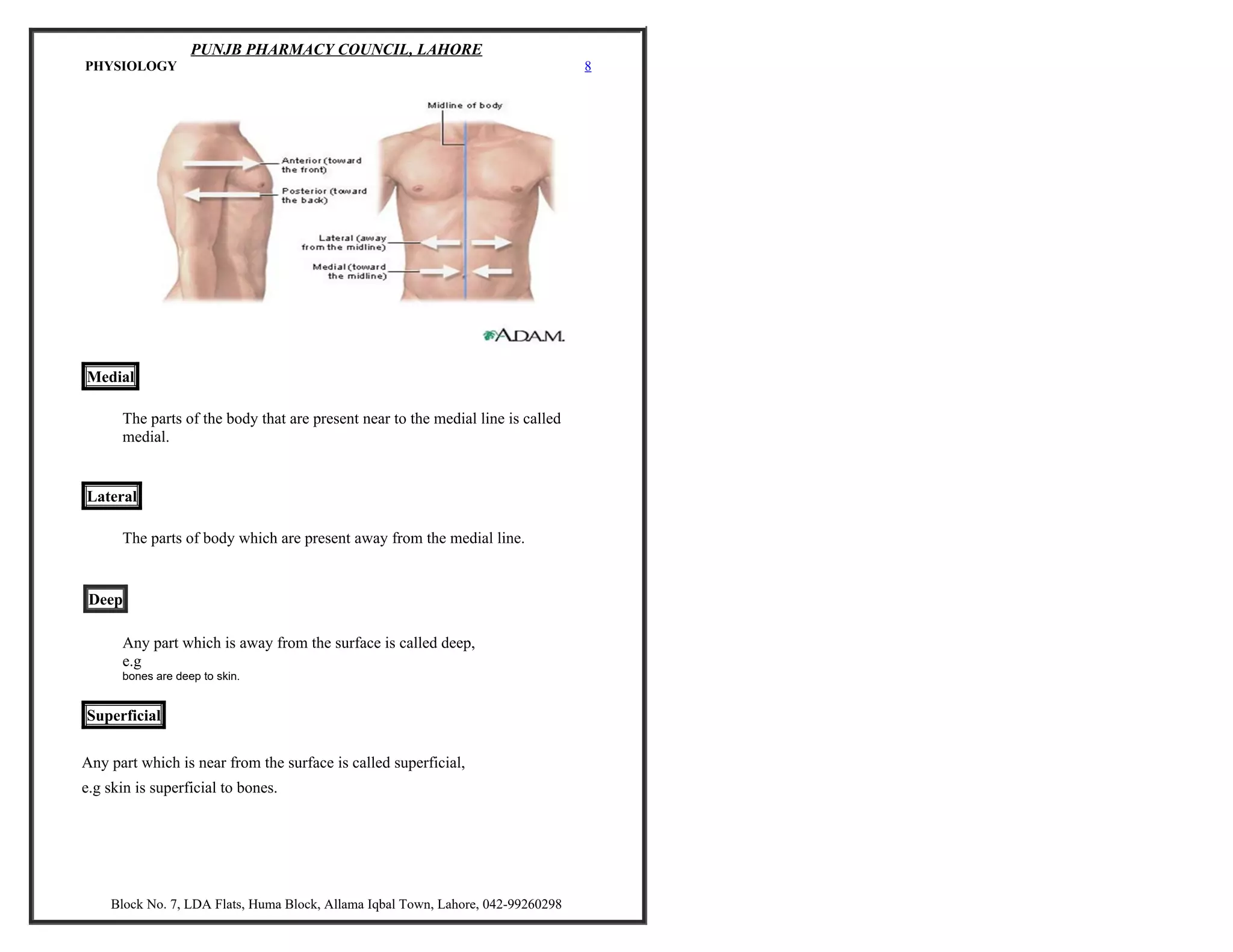 PUNJB PHARMACY COUNCIL, LAHORE
PHYSIOLOGY 8

Midline of body

Anterior (toward the front)

Posterior (toward the back)

Lateral (away from the midline)

Medial (toward the midline)

ADAM.

Medial

The parts of the body that are present near to the medial line is called medial.

Lateral

The parts of body which are present away from the medial line.

Deep

Any part which is away from the surface is called deep, e.g
bones are deep to skin.

Superficial

Any part which is near from the surface is called superficial,
e.g skin is superficial to bones.

Block No. 7, LDA Flats, Huma Block, Allama Iqbal Town, Lahore, 042-99260298