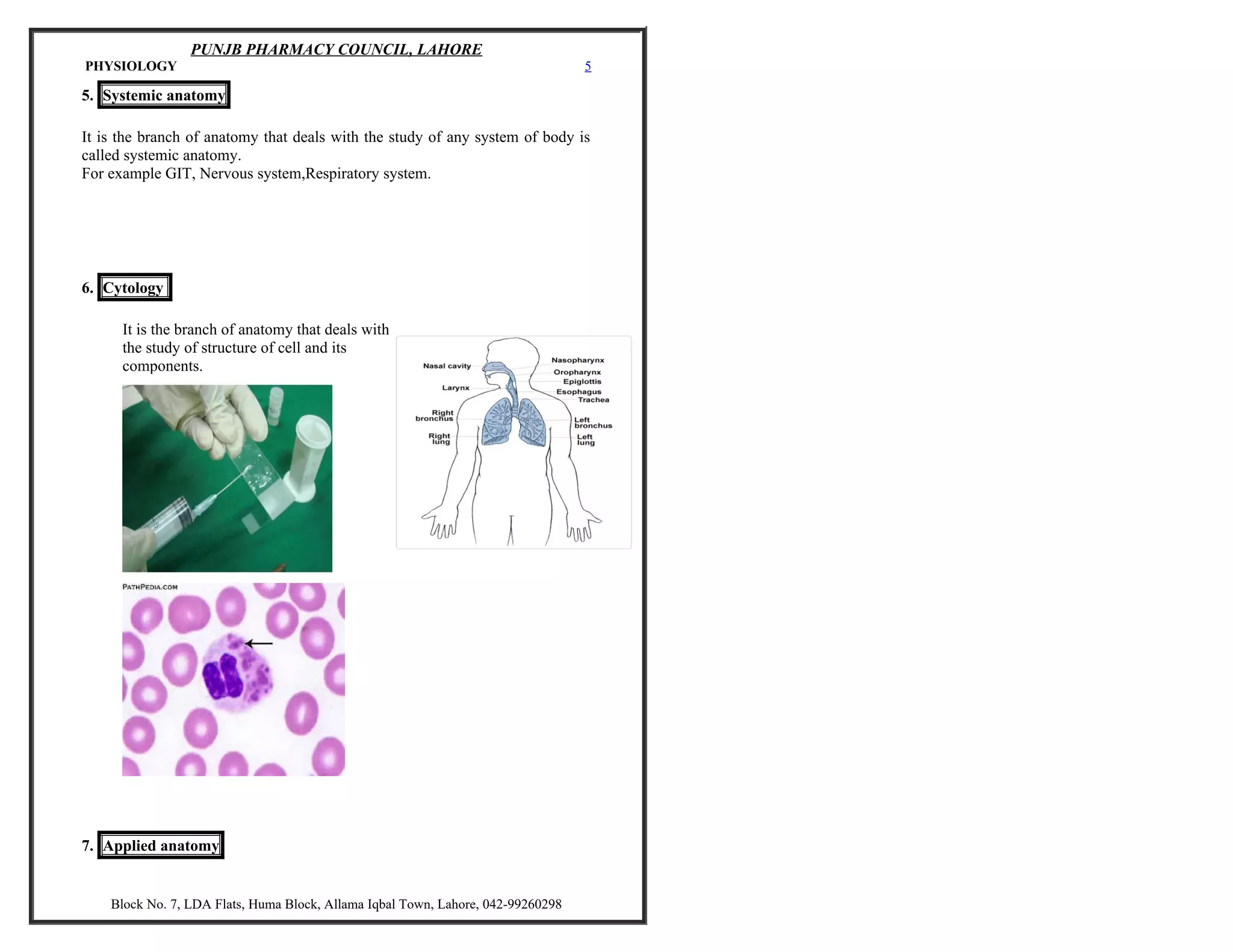 PUNJB PHARMACY COUNCIL, LAHORE
PHYSIOLOGY 5

5. Systemic anatomy

It is the branch of anatomy that deals with the study of any system of body is called systemic anatomy.
For example GIT, Nervous system,Respiratory system.

6. Cytology

It is the branch of anatomy that deals with the study of structure of cell and its components.

Nasal cavity
Larynx
Right bronchus
Right lung
Nasopharynx
Oropharynx
Epiglottis
Esophagus
Trachea
Left bronchus
Left lung

PATHPEDIA.COM

7. Applied anatomy

Block No. 7, LDA Flats, Huma Block, Allama Iqbal Town, Lahore, 042-99260298