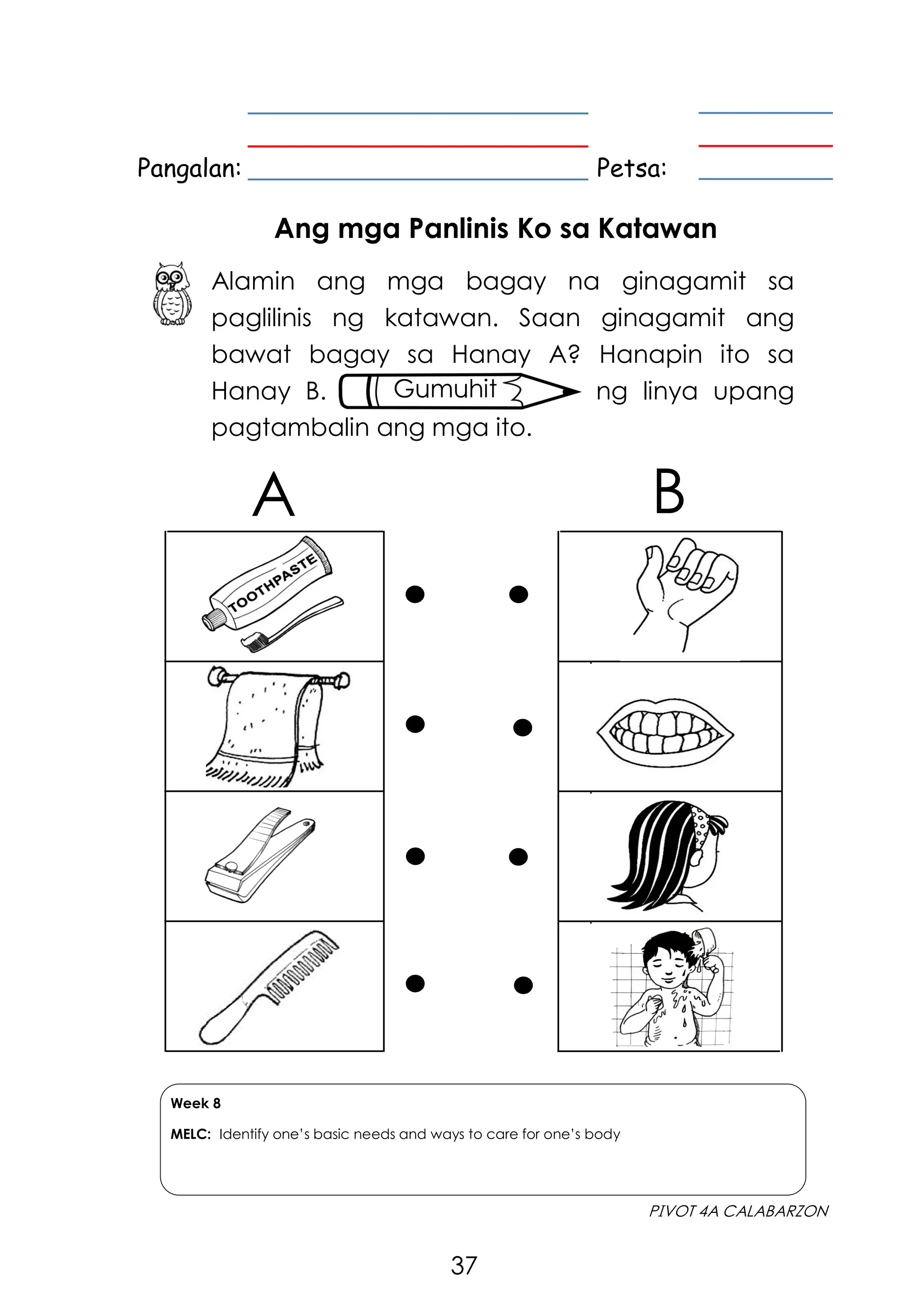 Pangalan: Petsa:

Ang mga Panlinis Ko sa Katawan

Alamin ang mga bagay na ginagamit sa paglilinis ng katawan. Saan ginagamit ang bawat bagay sa Hanay A? Hanapin ito sa Hanay B. Gumuhit ng linya upang pagtambalin ang mga ito.

A

B

TOOTHPASTE

Week 8

MELC: Identify one's basic needs and ways to care for one's body

PIVOT 4A CALABARZON

37