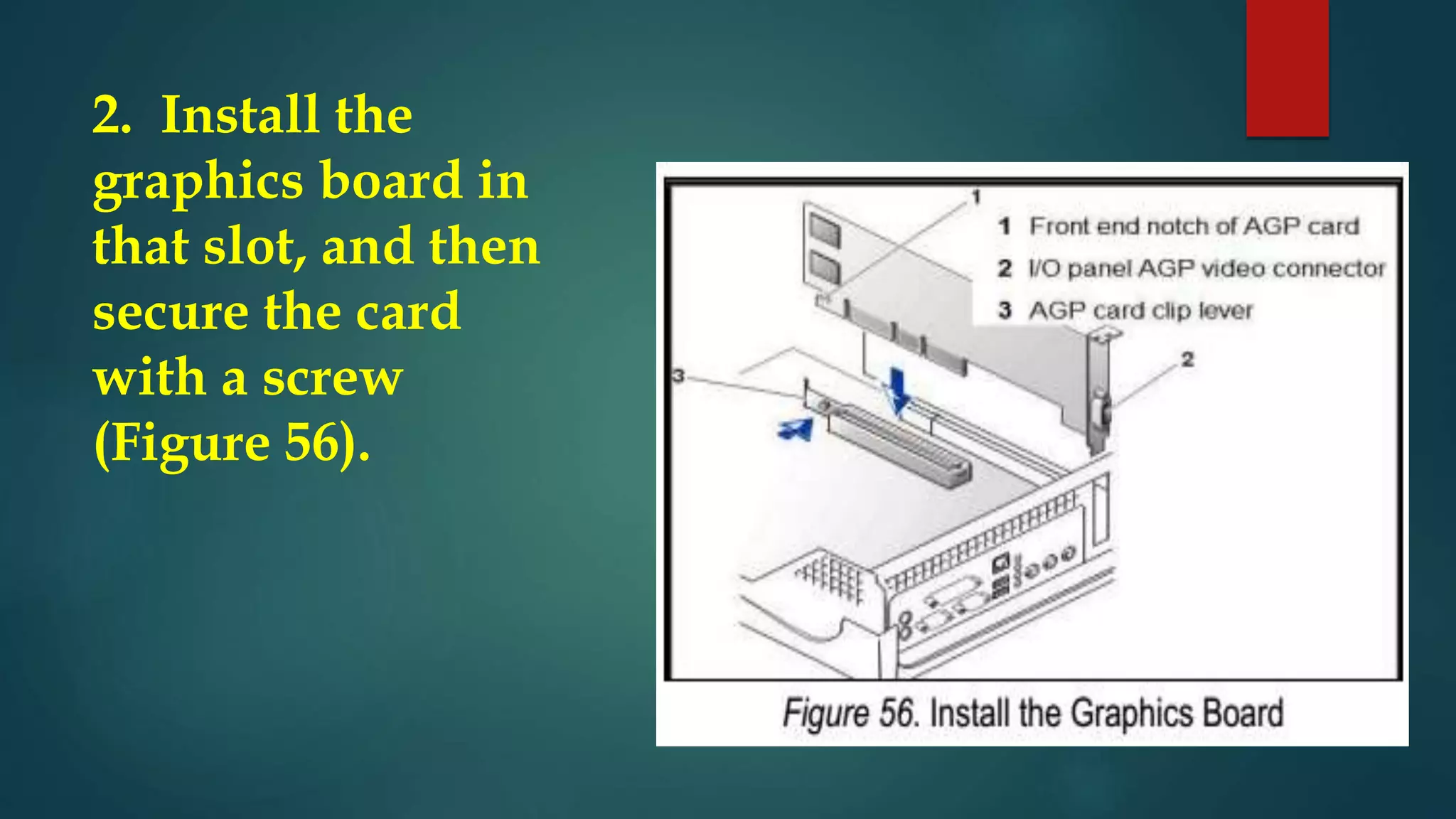 2. Install the graphics board in that slot, and then secure the card with a screw (Figure 56).

1
1 Front end notch of AGP card
2 I/O panel AGP video connector
3 AGP card clip lever
2
3

Figure 56. Install the Graphics Board