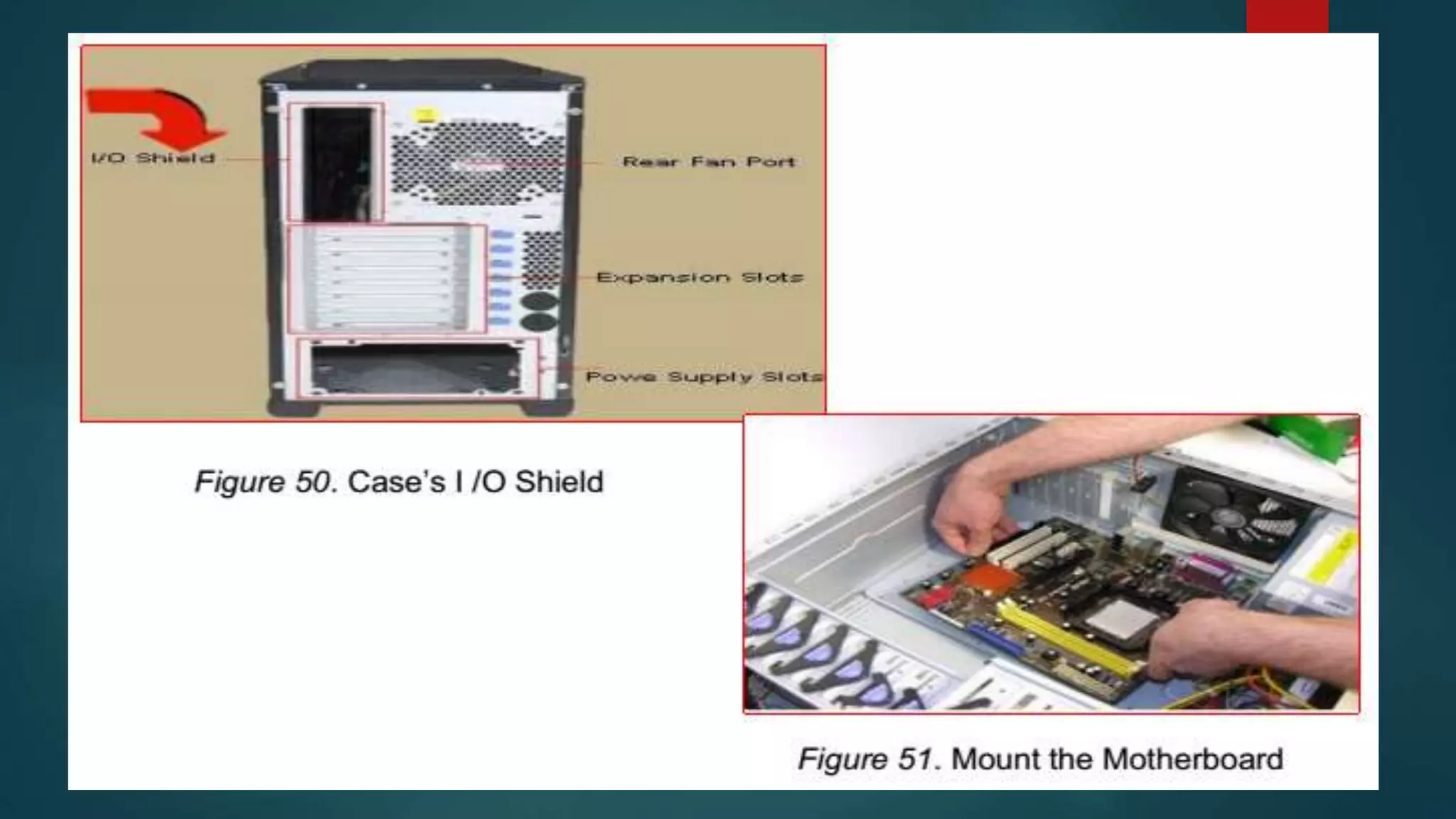 I/O Shield

Rear Fan Port

Expansion Slots

Powe Supply Slots

Figure 50. Case's I /O Shield

Figure 51. Mount the Motherboard