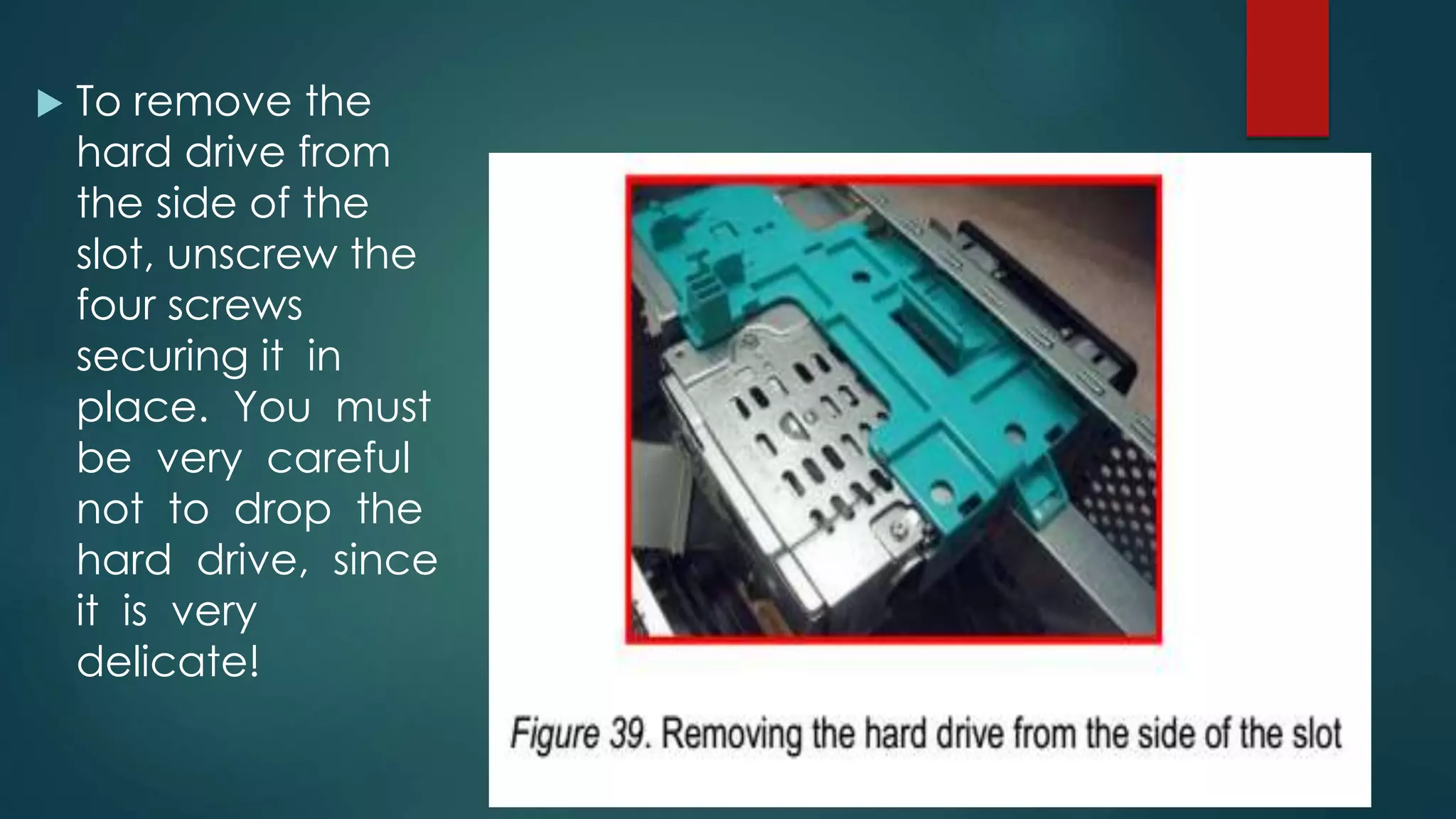 To remove the hard drive from the side of the slot, unscrew the four screws securing it in place. You must be very careful not to drop the hard drive, since it is very delicate!

Figure 39. Removing the hard drive from the side of the slot