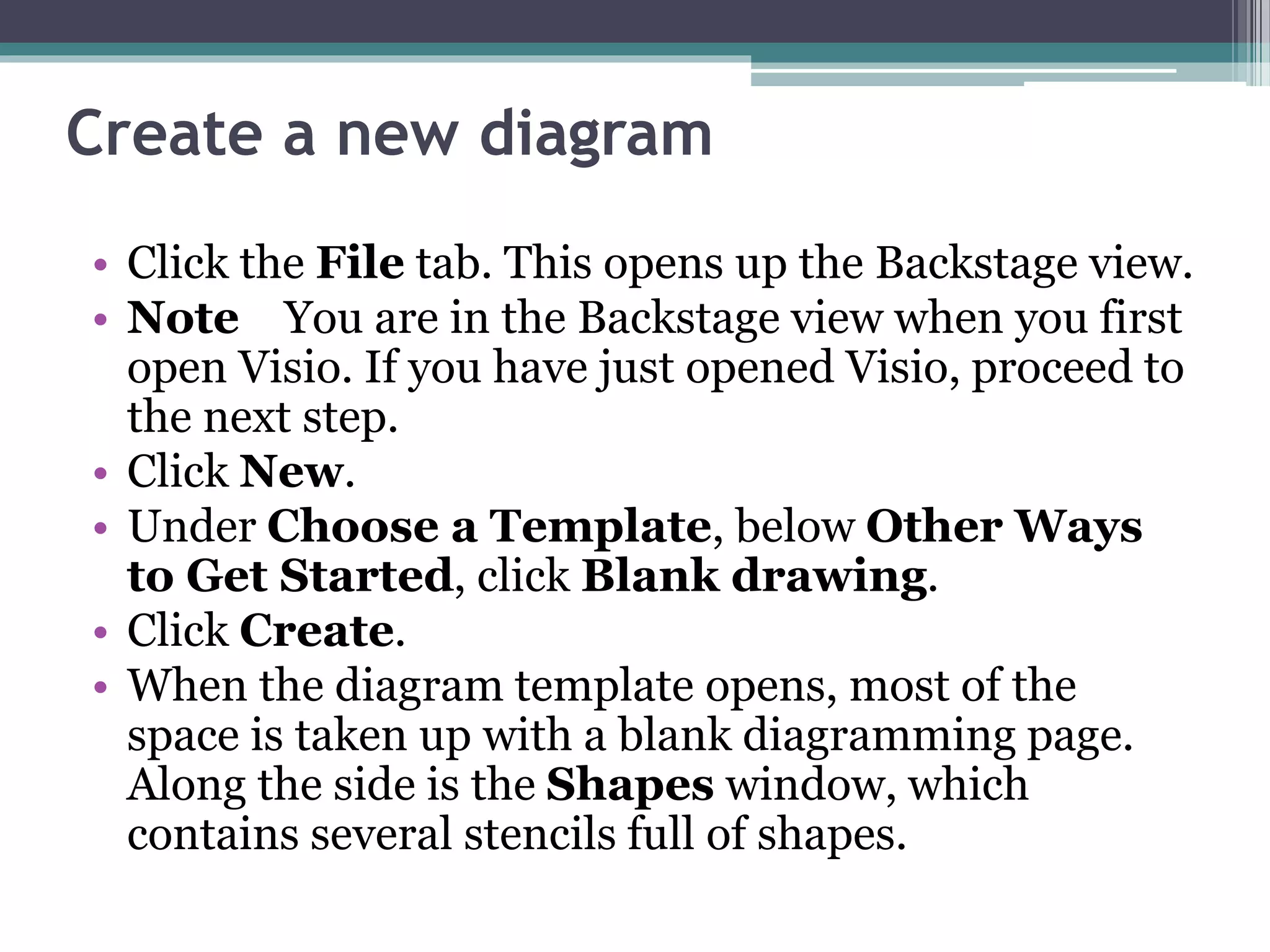 Create a new diagram

• Click the File tab. This opens up the Backstage view.
• Note You are in the Backstage view when you first open Visio. If you have just opened Visio, proceed to the next step.
• Click New.
• Under Choose a Template, below Other Ways to Get Started, click Blank drawing.
• Click Create.
• When the diagram template opens, most of the space is taken up with a blank diagramming page. Along the side is the Shapes window, which contains several stencils full of shapes.