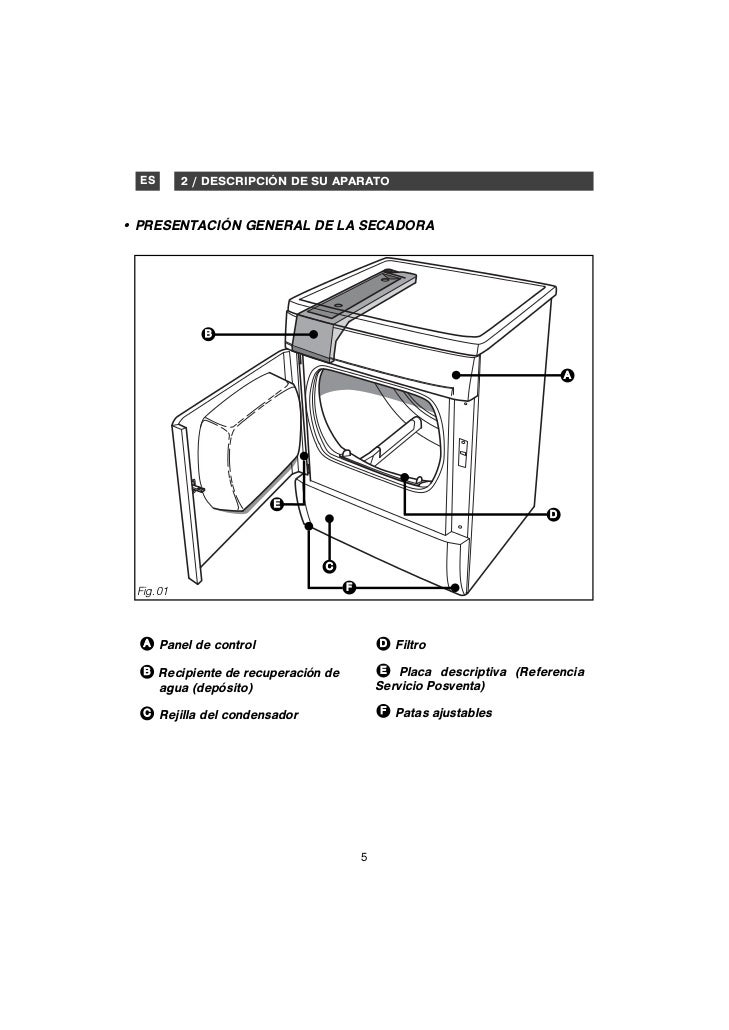 ES 2 / DESCRIPCIÓN DE SU APARATO

• PRESENTACIÓN GENERAL DE LA SECADORA

B

A

E

D

C

F

Fig. 01

A Panel de control

B Recipiente de recuperación de agua (depósito)

C Rejilla del condensador

D Filtro

E Placa descriptiva (Referencia Servicio Posventa)

F Patas ajustables

5