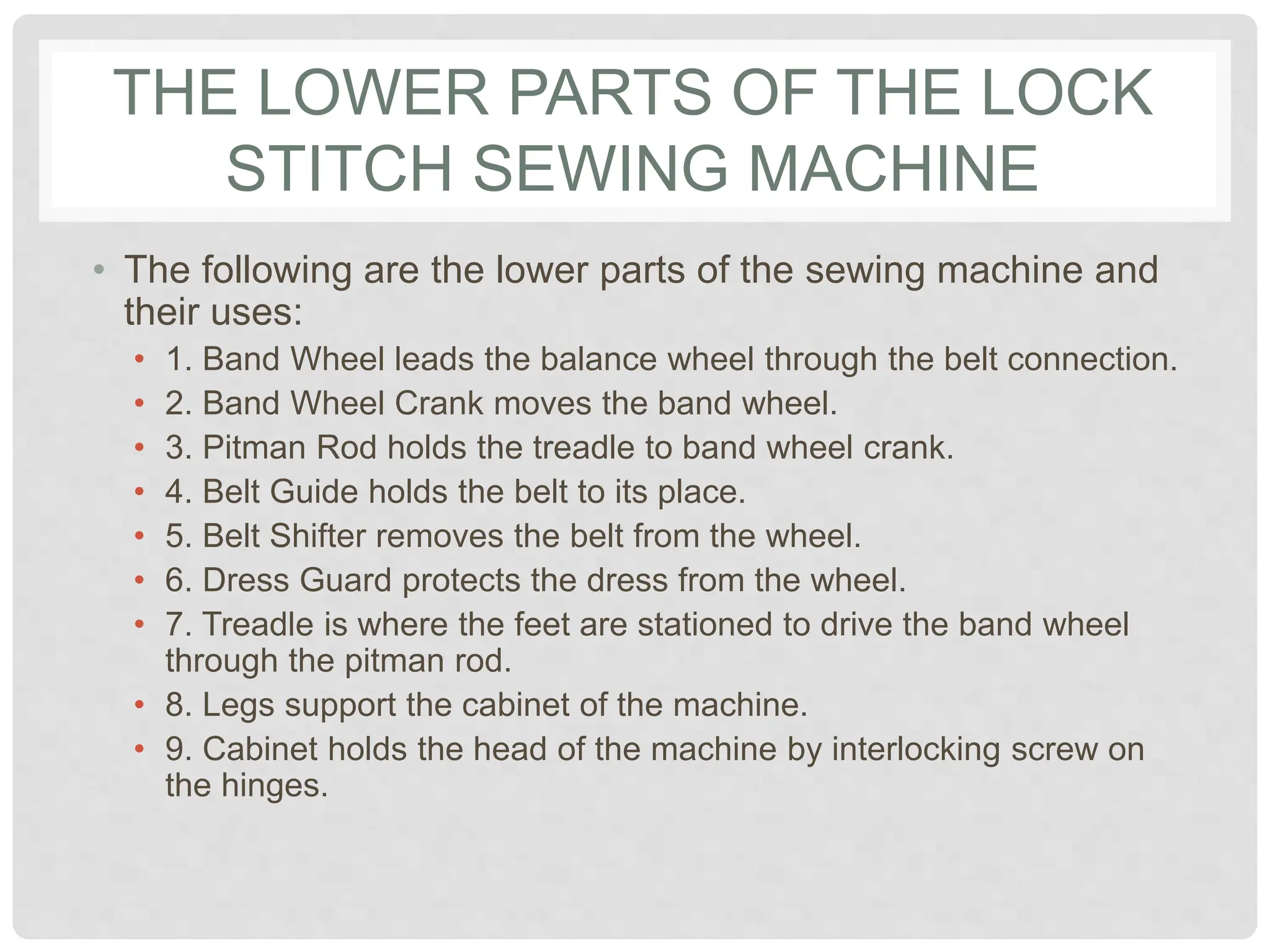 THE LOWER PARTS OF THE LOCK STITCH SEWING MACHINE

• The following are the lower parts of the sewing machine and their uses:
• 1. Band Wheel leads the balance wheel through the belt connection.
• 2. Band Wheel Crank moves the band wheel.
• 3. Pitman Rod holds the treadle to band wheel crank.
• 4. Belt Guide holds the belt to its place.
• 5. Belt Shifter removes the belt from the wheel.
• 6. Dress Guard protects the dress from the wheel.
• 7. Treadle is where the feet are stationed to drive the band wheel through the pitman rod.
• 8. Legs support the cabinet of the machine.
• 9. Cabinet holds the head of the machine by interlocking screw on the hinges.