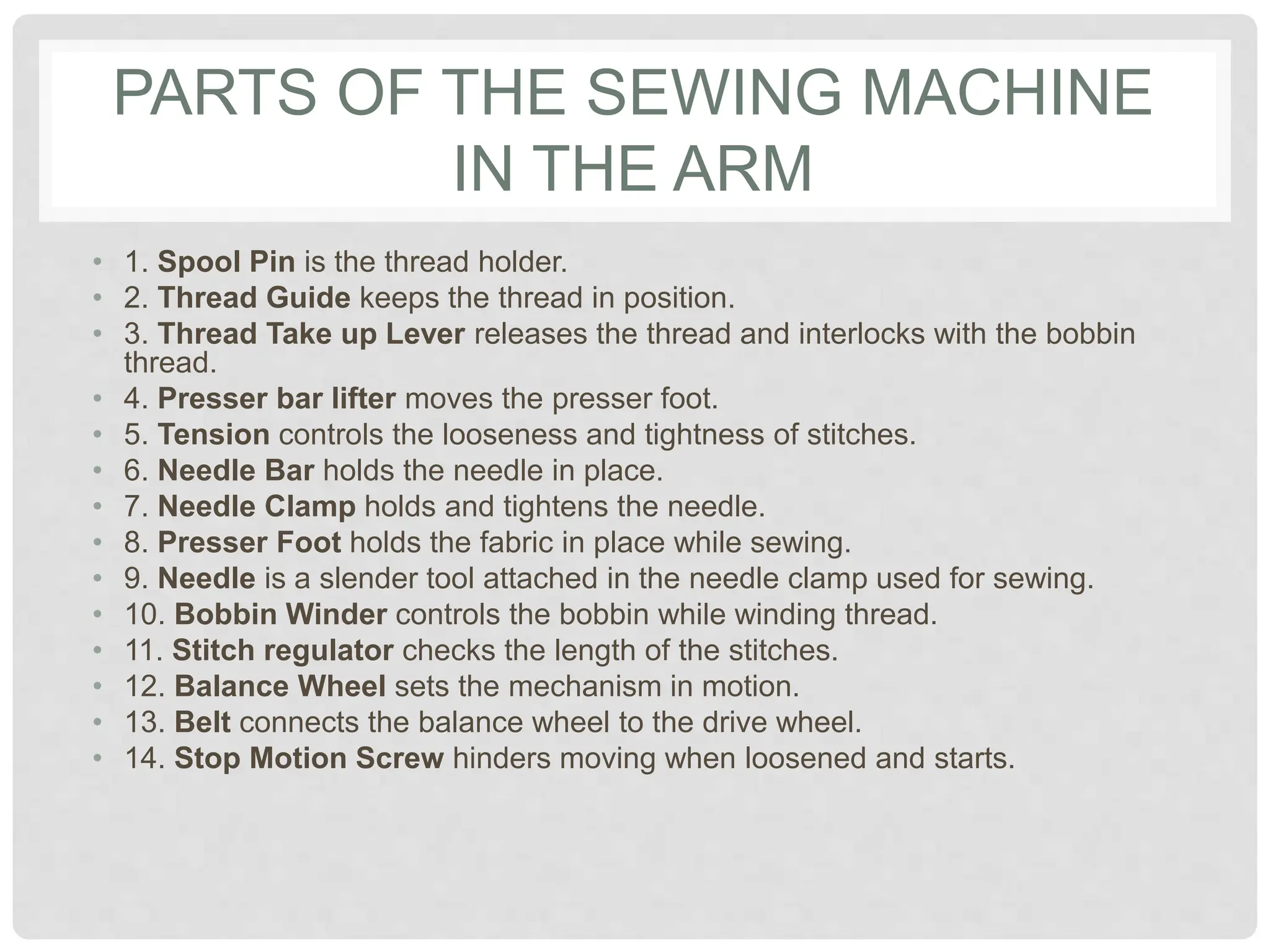 PARTS OF THE SEWING MACHINE IN THE ARM

• 1. Spool Pin is the thread holder.
• 2. Thread Guide keeps the thread in position.
• 3. Thread Take up Lever releases the thread and interlocks with the bobbin thread.
• 4. Presser bar lifter moves the presser foot.
• 5. Tension controls the looseness and tightness of stitches.
• 6. Needle Bar holds the needle in place.
• 7. Needle Clamp holds and tightens the needle.
• 8. Presser Foot holds the fabric in place while sewing.
• 9. Needle is a slender tool attached in the needle clamp used for sewing.
• 10. Bobbin Winder controls the bobbin while winding thread.
• 11. Stitch regulator checks the length of the stitches.
• 12. Balance Wheel sets the mechanism in motion.
• 13. Belt connects the balance wheel to the drive wheel.
• 14. Stop Motion Screw hinders moving when loosened and starts.