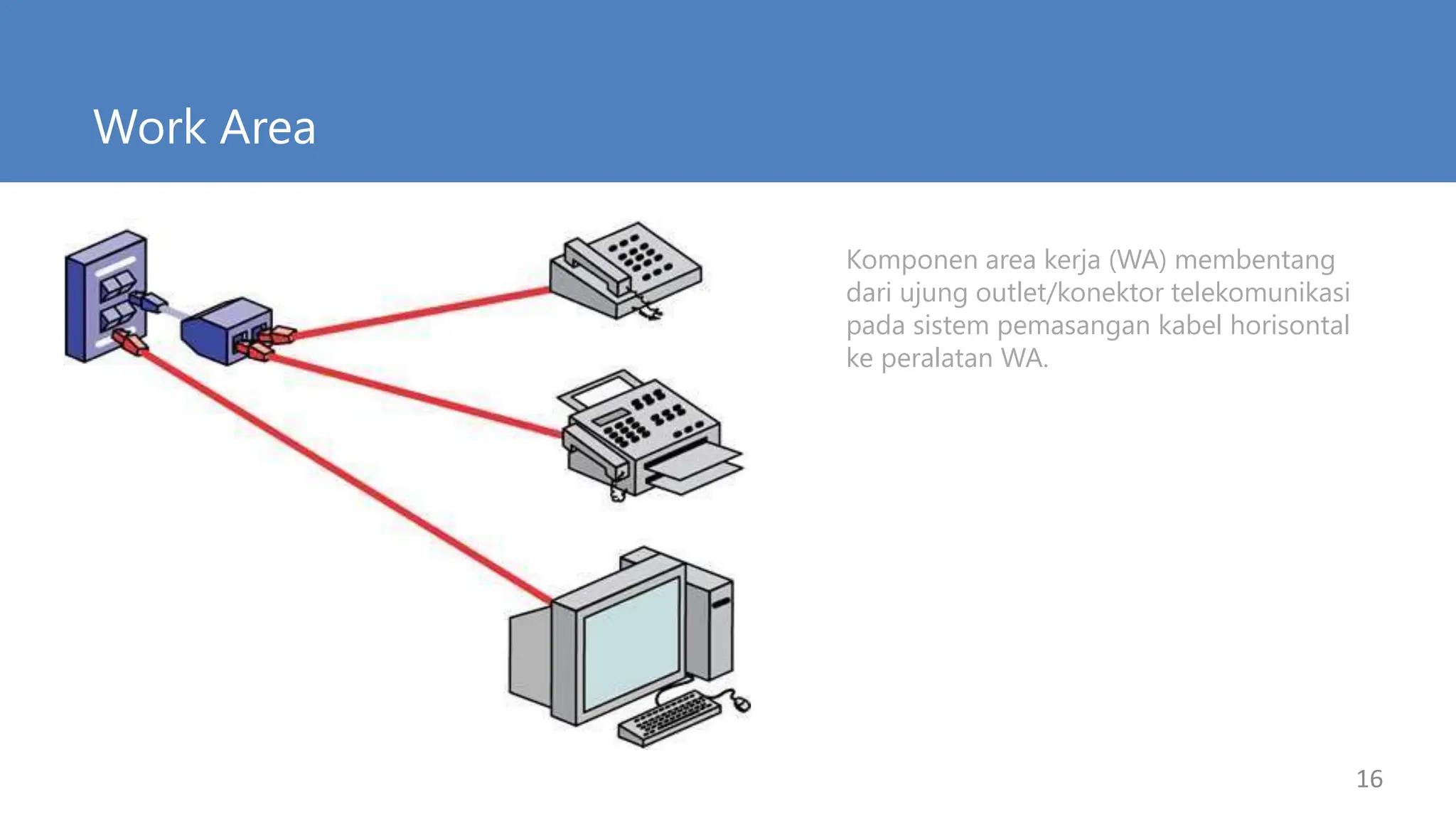 Work Area

Komponen area kerja (WA) membentang dari ujung outlet/konektor telekomunikasi pada sistem pemasangan kabel horisontal ke peralatan WA.

16