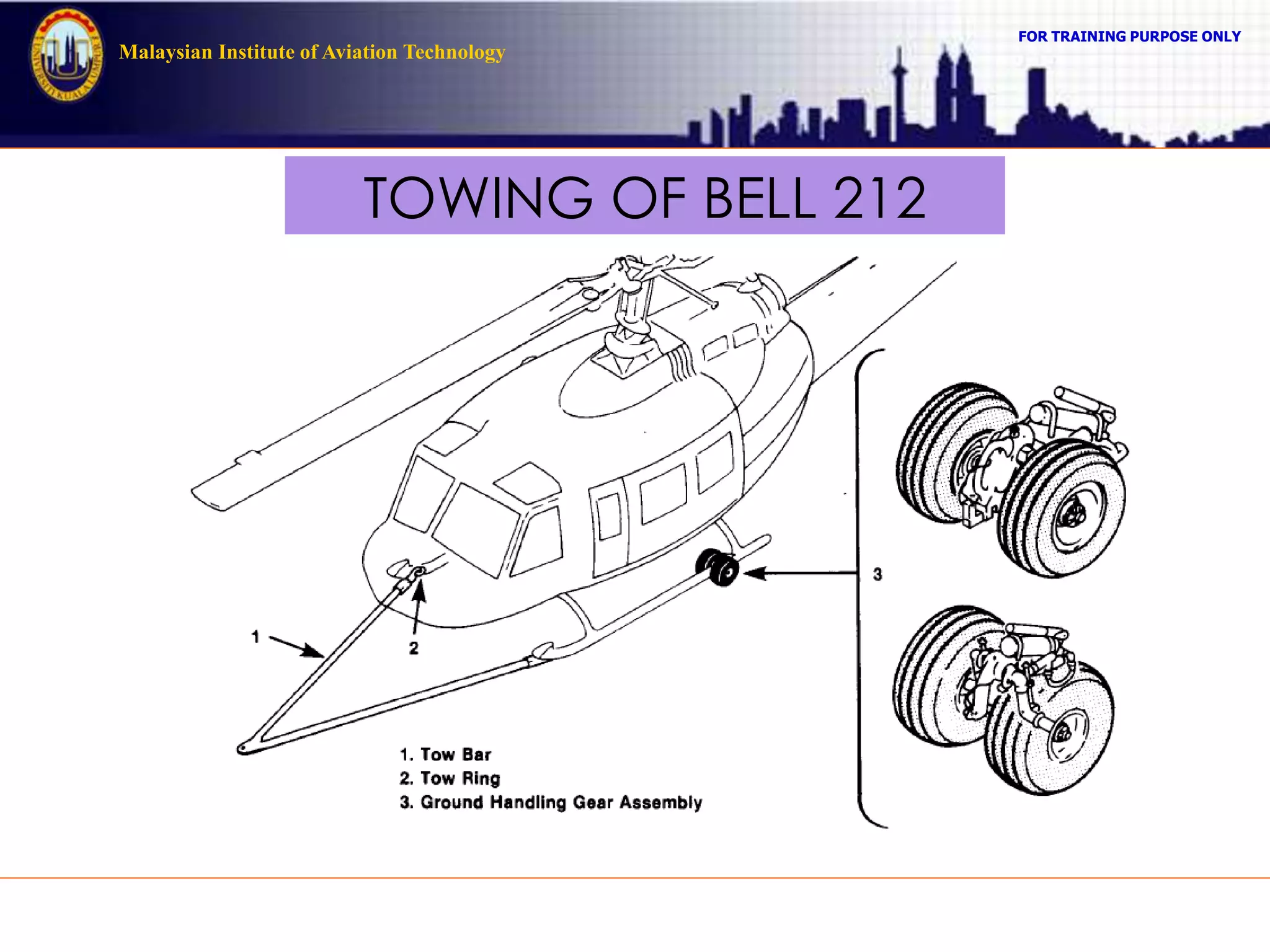 UNIVERSITI KUALA LUMPUR

Malaysian Institute of Aviation Technology

FOR TRAINING PURPOSE ONLY

TOWING OF BELL 212

1

2

3

1. Tow Bar
2. Tow Ring
3. Ground Handling Gear Assembly