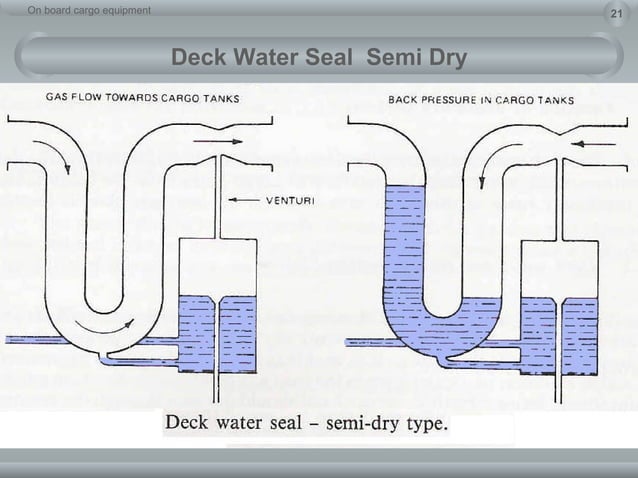 On board cargo equipment

21

Deck Water Seal Semi Dry

GAS FLOW TOWARDS CARGO TANKS

VENTURI

BACK PRESSURE IN CARGO TANKS

Deck water seal – semi-dry type.