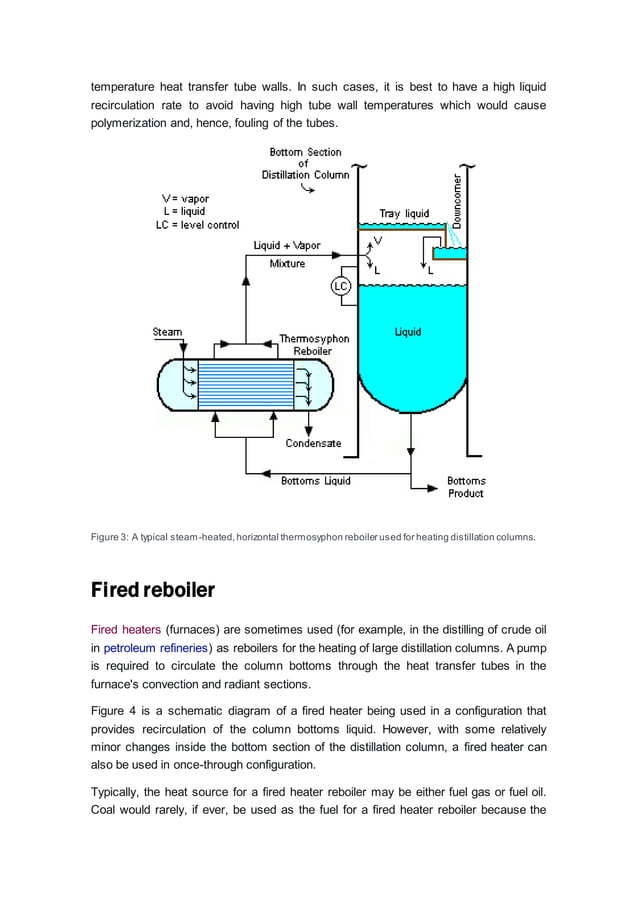 temperature heat transfer tube walls. In such cases, it is best to have a high liquid recirculation rate to avoid having high tube wall temperatures which would cause polymerization and, hence, fouling of the tubes.

Bottom Section of Distillation Column

V = vapor
L = liquid
LC = level control

Tray liquid

Downcomer

Liquid + Vapor Mixture

V

L

L

LC

Liquid

Steam

Thermosyphon Reboiler

Condensate

Bottoms Liquid

Bottoms Product

Figure 3: A typical steam-heated, horizontal thermosyphon reboiler used for heating distillation columns.

Fired reboiler

Fired heaters (furnaces) are sometimes used (for example, in the distilling of crude oil in petroleum refineries) as reboilers for the heating of large distillation columns. A pump is required to circulate the column bottoms through the heat transfer tubes in the furnace's convection and radiant sections.

Figure 4 is a schematic diagram of a fired heater being used in a configuration that provides recirculation of the column bottoms liquid. However, with some relatively minor changes inside the bottom section of the distillation column, a fired heater can also be used in once-through configuration.

Typically, the heat source for a fired heater reboiler may be either fuel gas or fuel oil. Coal would rarely, if ever, be used as the fuel for a fired heater reboiler because the