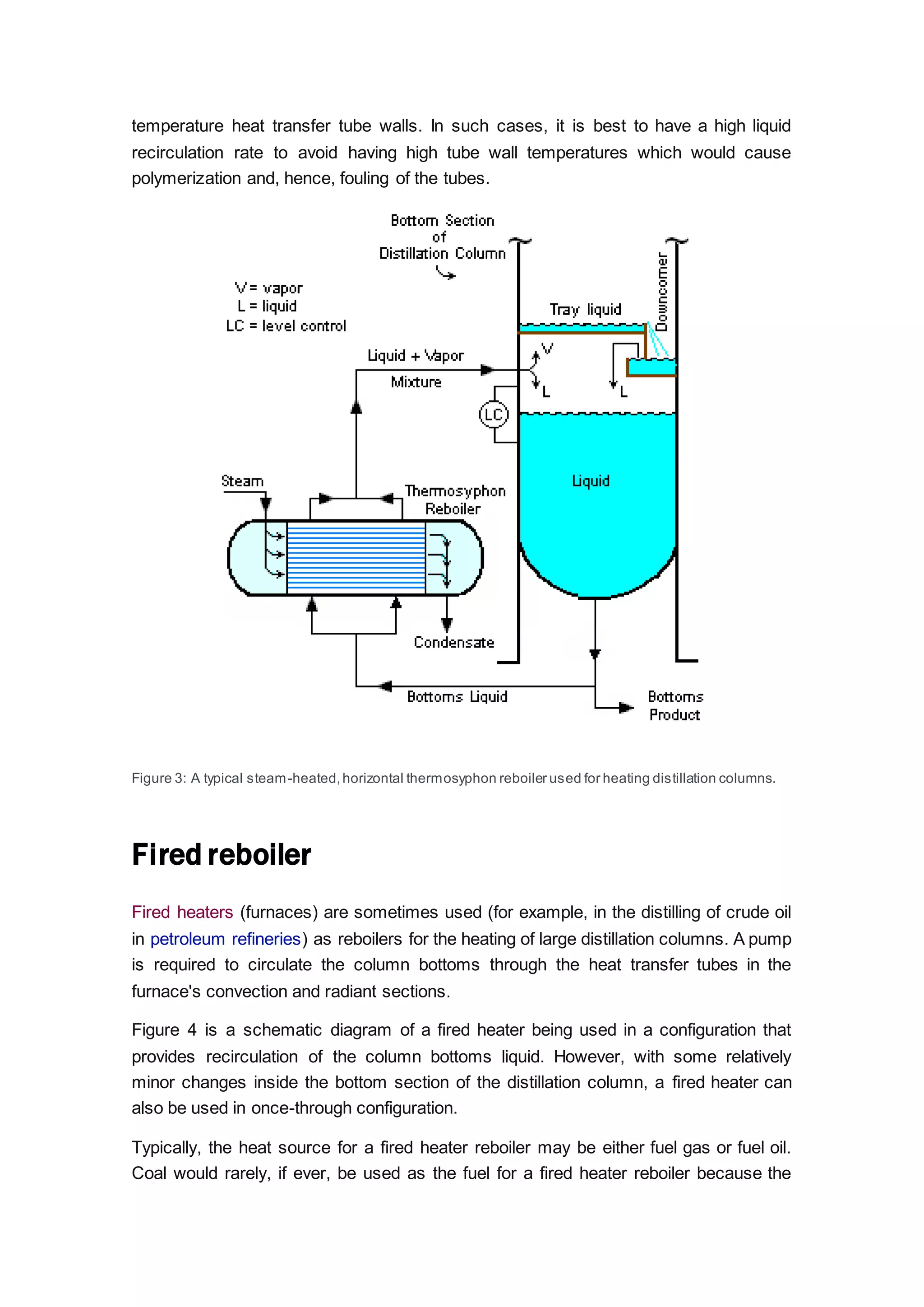 temperature heat transfer tube walls. In such cases, it is best to have a high liquid recirculation rate to avoid having high tube wall temperatures which would cause polymerization and, hence, fouling of the tubes.

Bottom Section of Distillation Column

V = vapor
L = liquid
LC = level control

Tray liquid

Downcomer

Liquid + Vapor Mixture

V

L

L

LC

Liquid

Steam

Thermosyphon Reboiler

Condensate

Bottoms Liquid

Bottoms Product

Figure 3: A typical steam-heated, horizontal thermosyphon reboiler used for heating distillation columns.

Fired reboiler

Fired heaters (furnaces) are sometimes used (for example, in the distilling of crude oil in petroleum refineries) as reboilers for the heating of large distillation columns. A pump is required to circulate the column bottoms through the heat transfer tubes in the furnace's convection and radiant sections.

Figure 4 is a schematic diagram of a fired heater being used in a configuration that provides recirculation of the column bottoms liquid. However, with some relatively minor changes inside the bottom section of the distillation column, a fired heater can also be used in once-through configuration.

Typically, the heat source for a fired heater reboiler may be either fuel gas or fuel oil. Coal would rarely, if ever, be used as the fuel for a fired heater reboiler because the