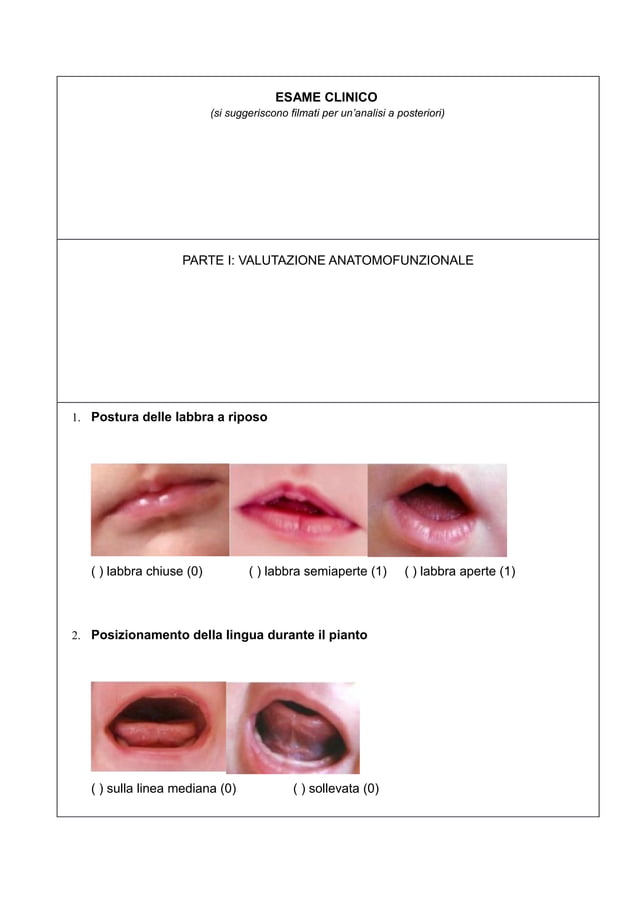 ESAME CLINICO
(si suggeriscono filmati per un'analisi a posteriori)

PARTE I: VALUTAZIONE ANATOMOFUNZIONALE

1. Postura delle labbra a riposo

( ) labbra chiuse (0)  ( ) labbra semiaperte (1)  ( ) labbra aperte (1)

2. Posizionamento della lingua durante il pianto

( ) sulla linea mediana (0)  ( ) sollevata (0)