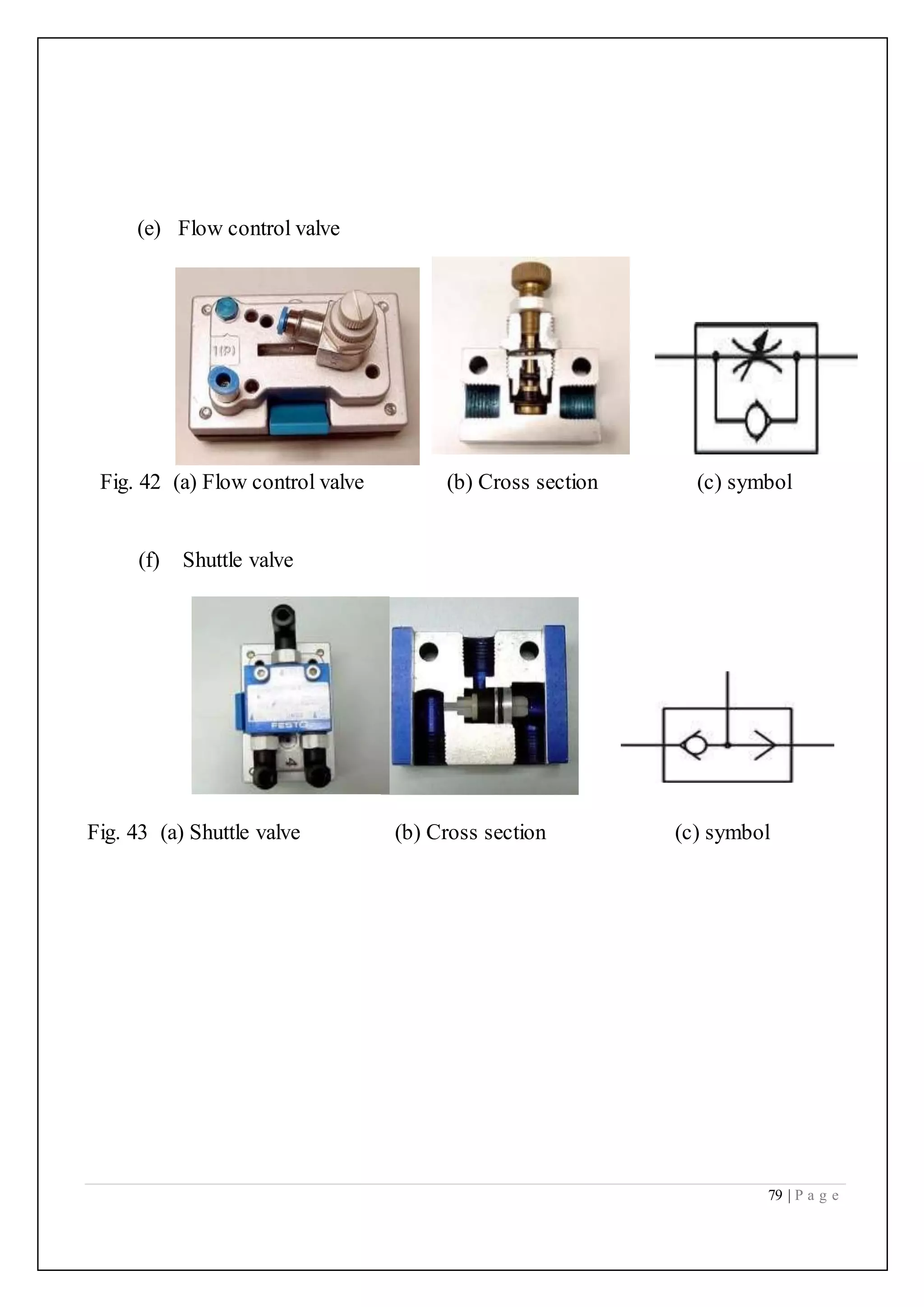 (e) Flow control valve

1(P)

Fig. 42 (a) Flow control valve (b) Cross section (c) symbol

(f) Shuttle valve

FESTO

Fig. 43 (a) Shuttle valve (b) Cross section (c) symbol

79 | P a g e