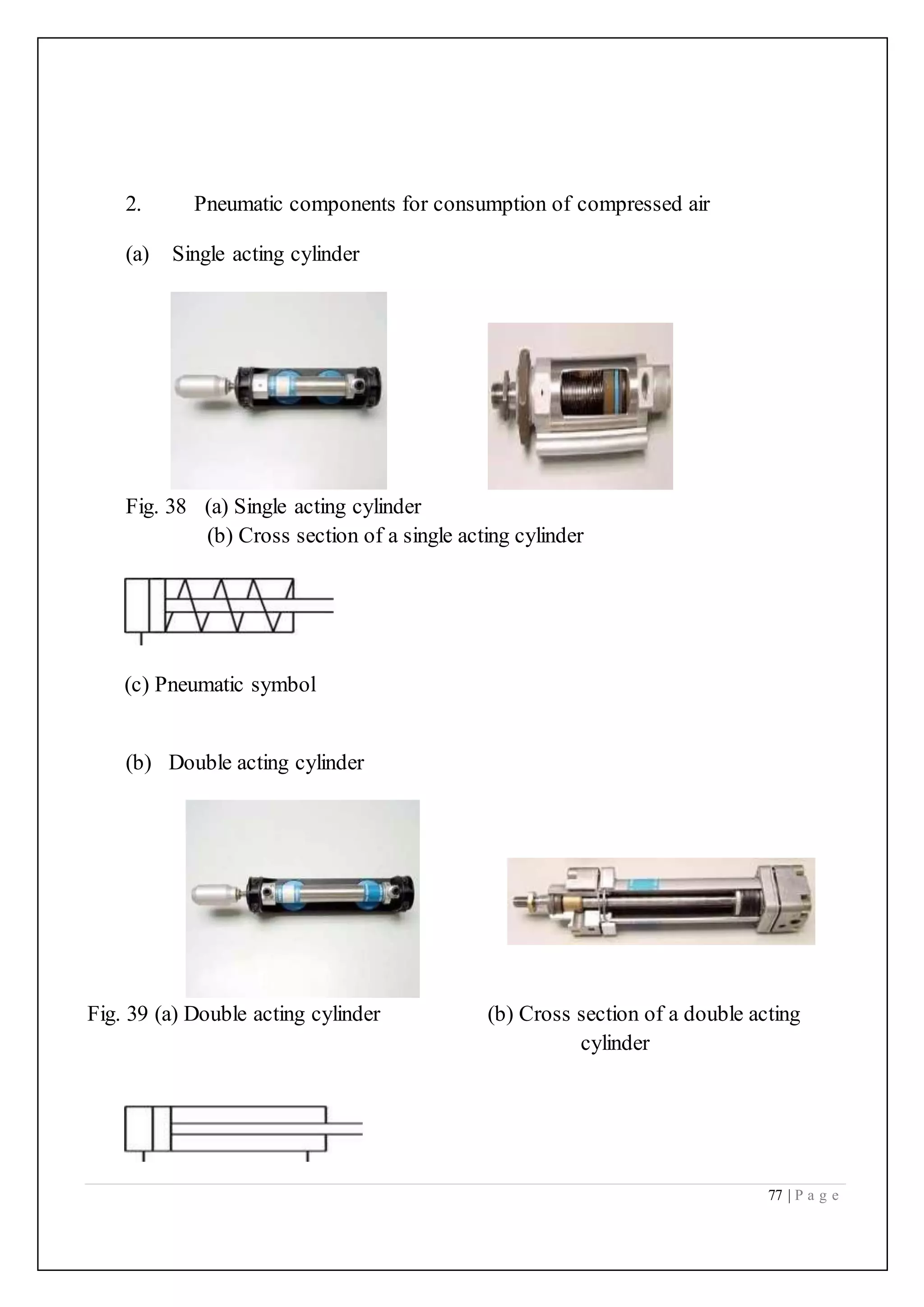 2. Pneumatic components for consumption of compressed air

(a) Single acting cylinder

Fig. 38 (a) Single acting cylinder
(b) Cross section of a single acting cylinder

(c) Pneumatic symbol

(b) Double acting cylinder

Fig. 39 (a) Double acting cylinder

(b) Cross section of a double acting cylinder

77 | P a g e