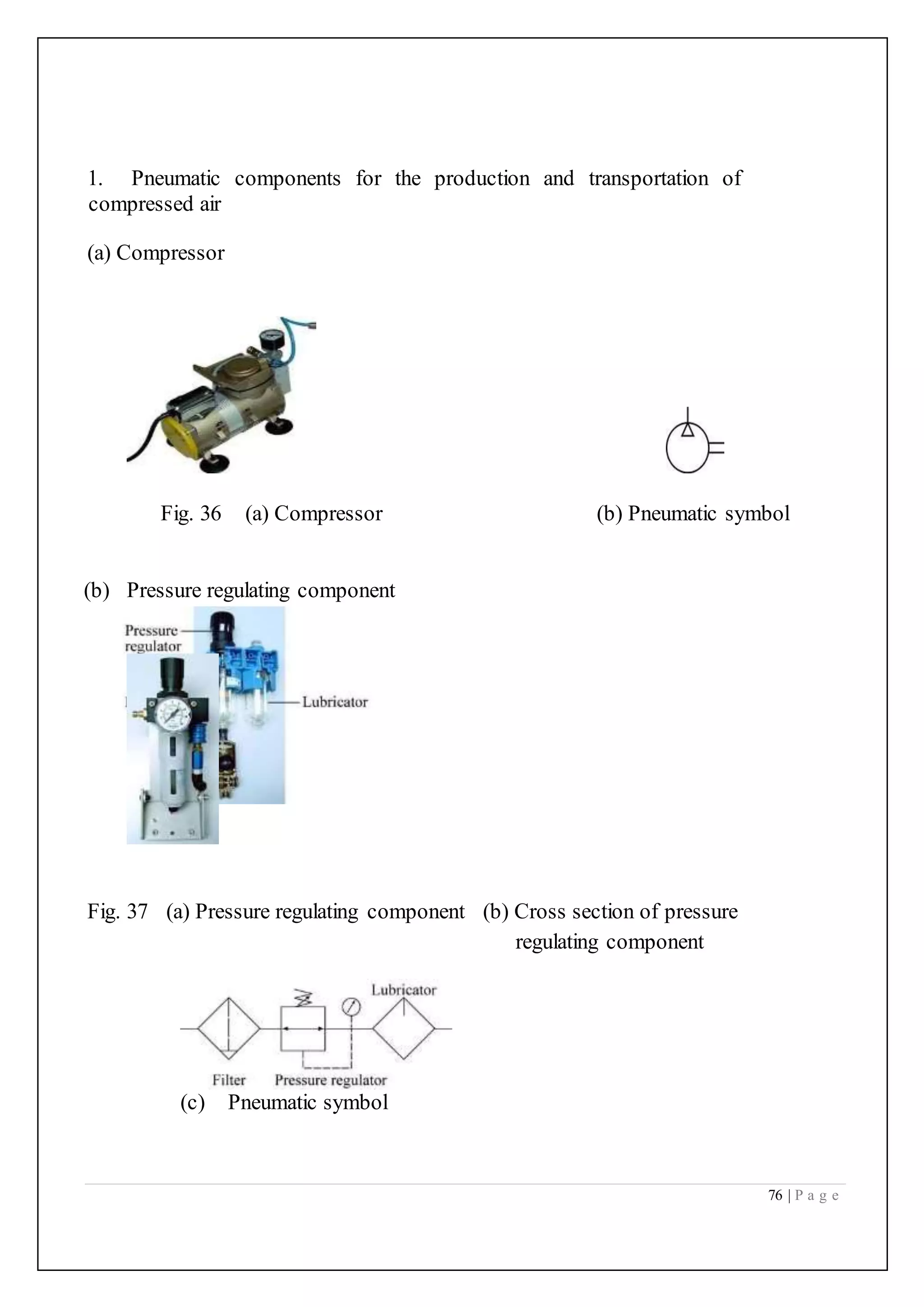 1. Pneumatic components for the production and transportation of compressed air

(a) Compressor

Fig. 36 (a) Compressor (b) Pneumatic symbol

(b) Pressure regulating component

Pressure regulator

Lubricator

Fig. 37 (a) Pressure regulating component (b) Cross section of pressure regulating component

Lubricator

Filter Pressure regulator

(c) Pneumatic symbol

76 | P a g e