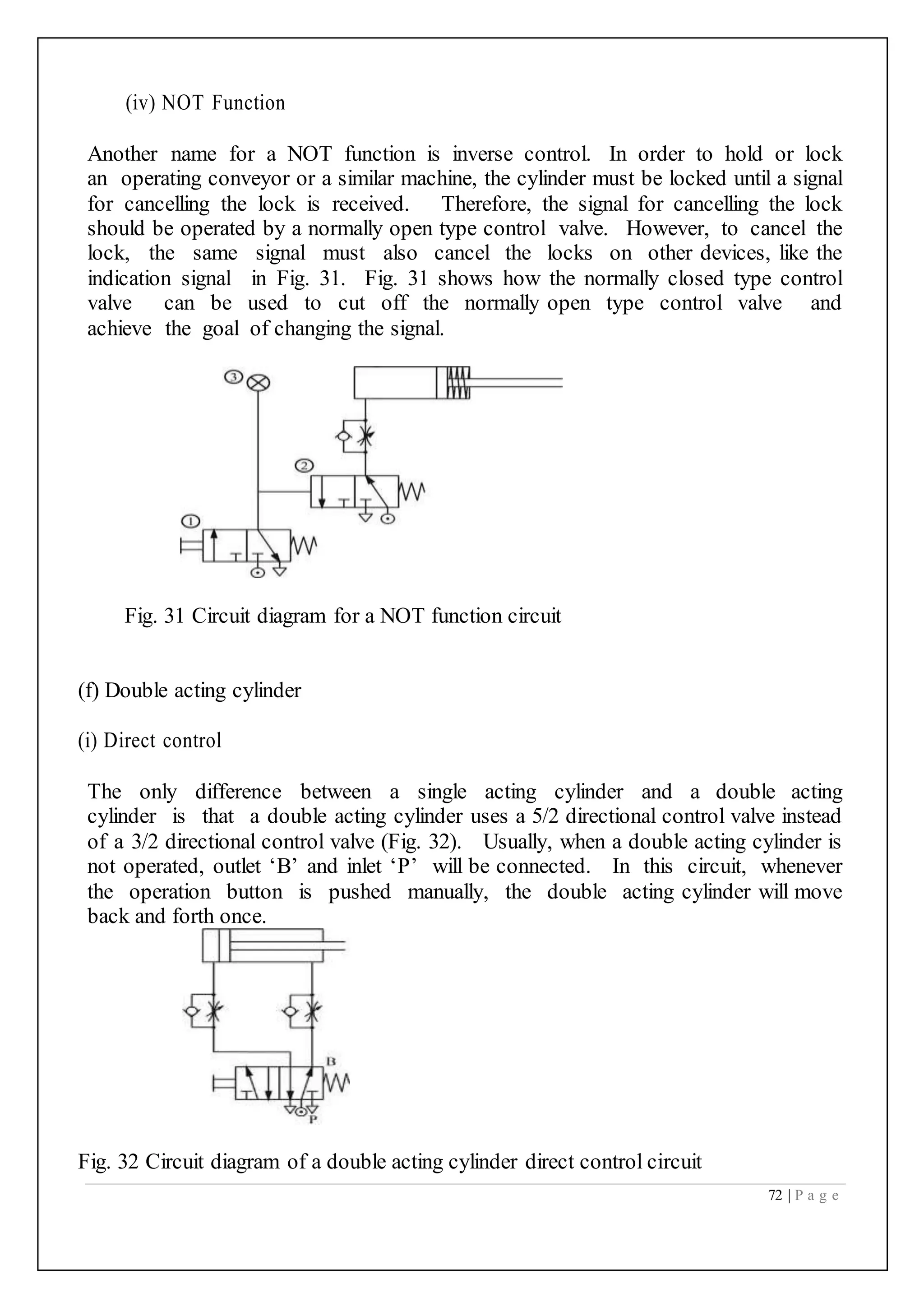 (iv) NOT Function

Another name for a NOT function is inverse control. In order to hold or lock an operating conveyor or a similar machine, the cylinder must be locked until a signal for cancelling the lock is received. Therefore, the signal for cancelling the lock should be operated by a normally open type control valve. However, to cancel the lock, the same signal must also cancel the locks on other devices, like the indication signal in Fig. 31. Fig. 31 shows how the normally closed type control valve can be used to cut off the normally open type control valve and achieve the goal of changing the signal.

③

②

①

Fig. 31 Circuit diagram for a NOT function circuit

(f) Double acting cylinder

(i) Direct control

The only difference between a single acting cylinder and a double acting cylinder is that a double acting cylinder uses a 5/2 directional control valve instead of a 3/2 directional control valve (Fig. 32). Usually, when a double acting cylinder is not operated, outlet ‘B’ and inlet ‘P’ will be connected. In this circuit, whenever the operation button is pushed manually, the double acting cylinder will move back and forth once.

B

P

Fig. 32 Circuit diagram of a double acting cylinder direct control circuit

72 | P a g e