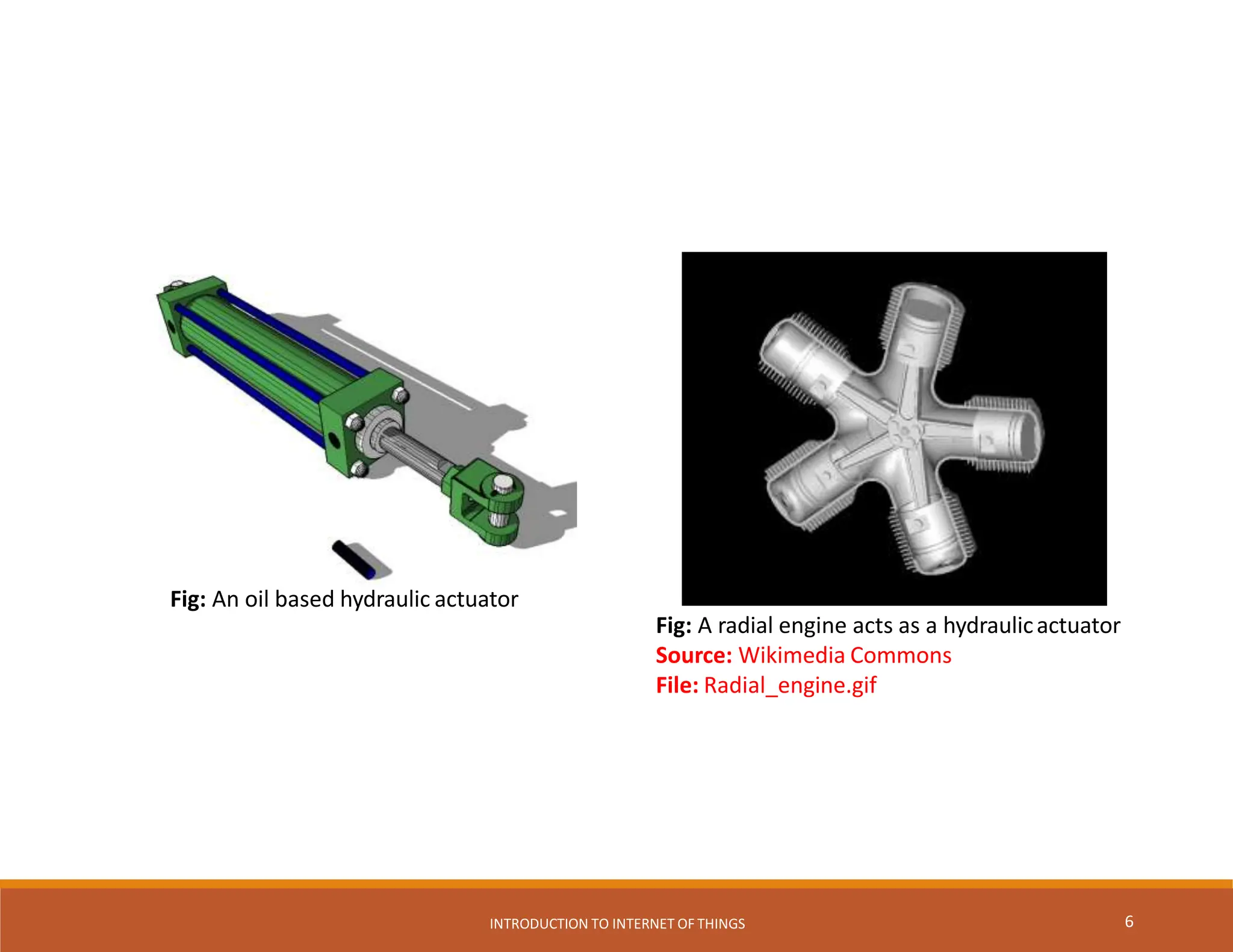 Fig: An oil based hydraulic actuator

Fig: A radial engine acts as a hydraulic actuator
Source: Wikimedia Commons
File: Radial_engine.gif

INTRODUCTION TO INTERNET OF THINGS

6