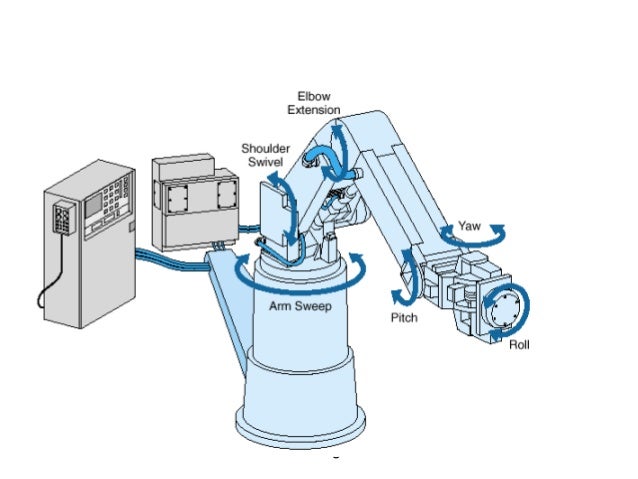 Elbow Extension

Shoulder Swivel

Yaw

Arm Sweep

Pitch

Roll