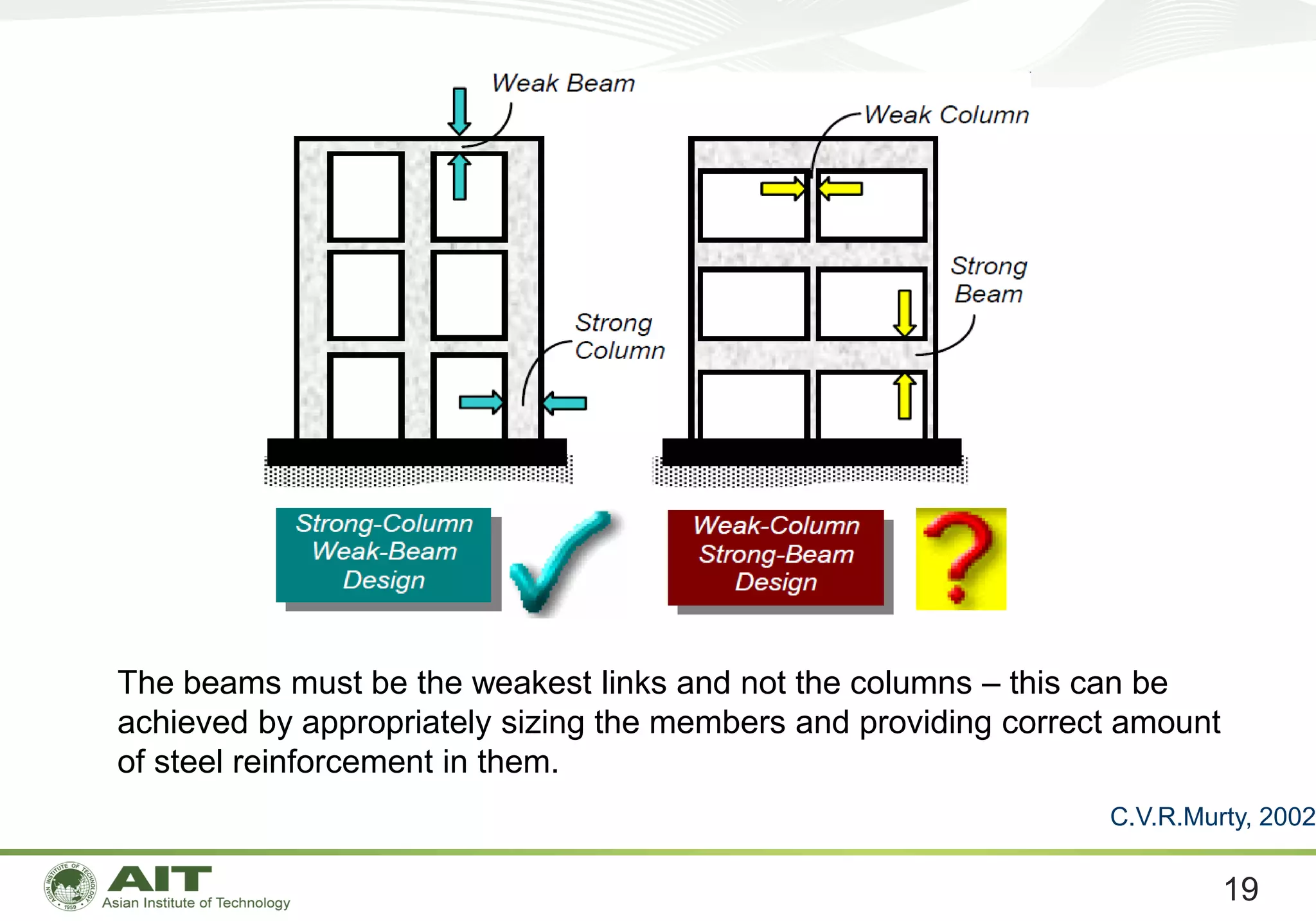 Weak Beam

Weak Column

Strong Column

Strong Beam

Strong-Column Weak-Beam Design

Weak-Column Strong-Beam Design

?

The beams must be the weakest links and not the columns – this can be achieved by appropriately sizing the members and providing correct amount of steel reinforcement in them.

C.V.R.Murty, 2002

ASIAN INSTITUTE OF TECHNOLOGY 1959

AIT Asian Institute of Technology

19