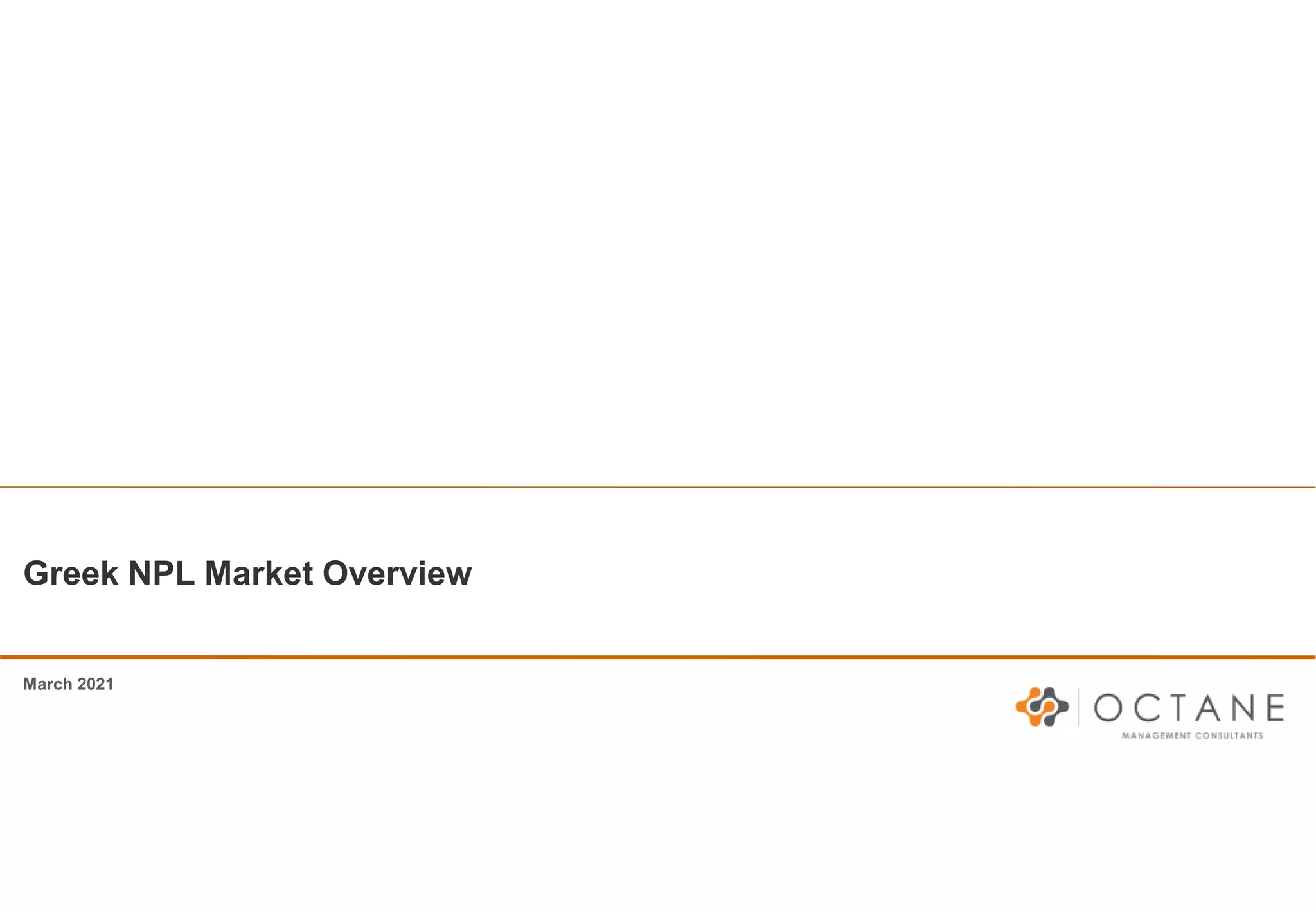 Greek NPL Market Overview

March 2021

OCTANE
MANAGEMENT CONSULTANTS